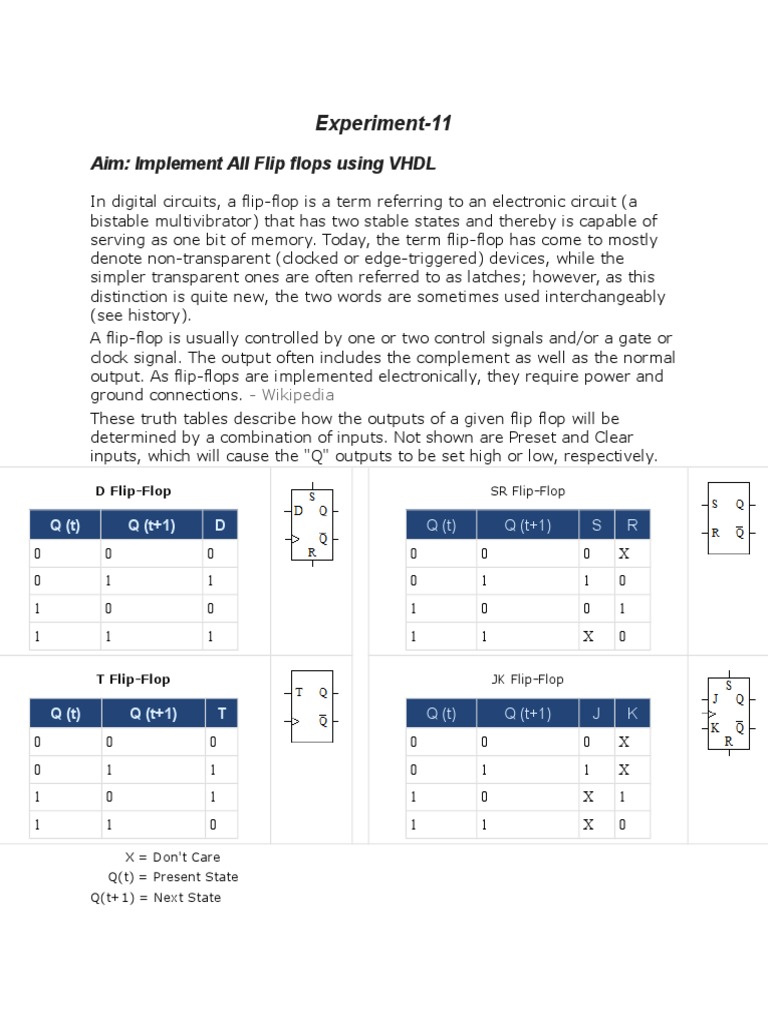 Experiment-11

Aim: Implement All Flip flops using VHDL

In digital circuits, a flip-flop is a term referring to an electronic circuit (a bistable multivibrator) that has two stable states and thereby is capable of serving as one bit of memory. Today, the term flip-flop has come to mostly denote non-transparent (clocked or edge-triggered) devices, while the simpler transparent ones are often referred to as latches; however, as this distinction is quite new, the two words are sometimes used interchangeably (see history).

A flip-flop is usually controlled by one or two control signals and/or a gate or clock signal. The output often includes the complement as well as the normal output. As flip-flops are implemented electronically, they require power and ground connections. - Wikipedia

These truth tables describe how the outputs of a given flip flop will be determined by a combination of inputs. Not shown are Preset and Clear inputs, which will cause the "Q" outputs to be set high or low, respectively.

D Flip-Flop

| Q (t) | Q (t+1) | D |
|---|---|---|
| 0 | 0 | 0 |
| 0 | 1 | 1 |
| 1 | 0 | 0 |
| 1 | 1 | 1 |

S D Q > $\bar{Q}$ R

SR Flip-Flop

| Q (t) | Q (t+1) | S | R |
|---|---|---|---|
| 0 | 0 | 0 | X |
| 0 | 1 | 1 | 0 |
| 1 | 0 | 0 | 1 |
| 1 | 1 | X | 0 |

S Q R $\bar{Q}$

T Flip-Flop

| Q (t) | Q (t+1) | T |
|---|---|---|
| 0 | 0 | 0 |
| 0 | 1 | 1 |
| 1 | 0 | 1 |
| 1 | 1 | 0 |

T Q > $\bar{Q}$

JK Flip-Flop

| Q (t) | Q (t+1) | J | K |
|---|---|---|---|
| 0 | 0 | 0 | X |
| 0 | 1 | 1 | X |
| 1 | 0 | X | 1 |
| 1 | 1 | X | 0 |

S J Q > K $\bar{Q}$ R

X = Don't Care
Q(t) = Present State
Q(t+1) = Next State