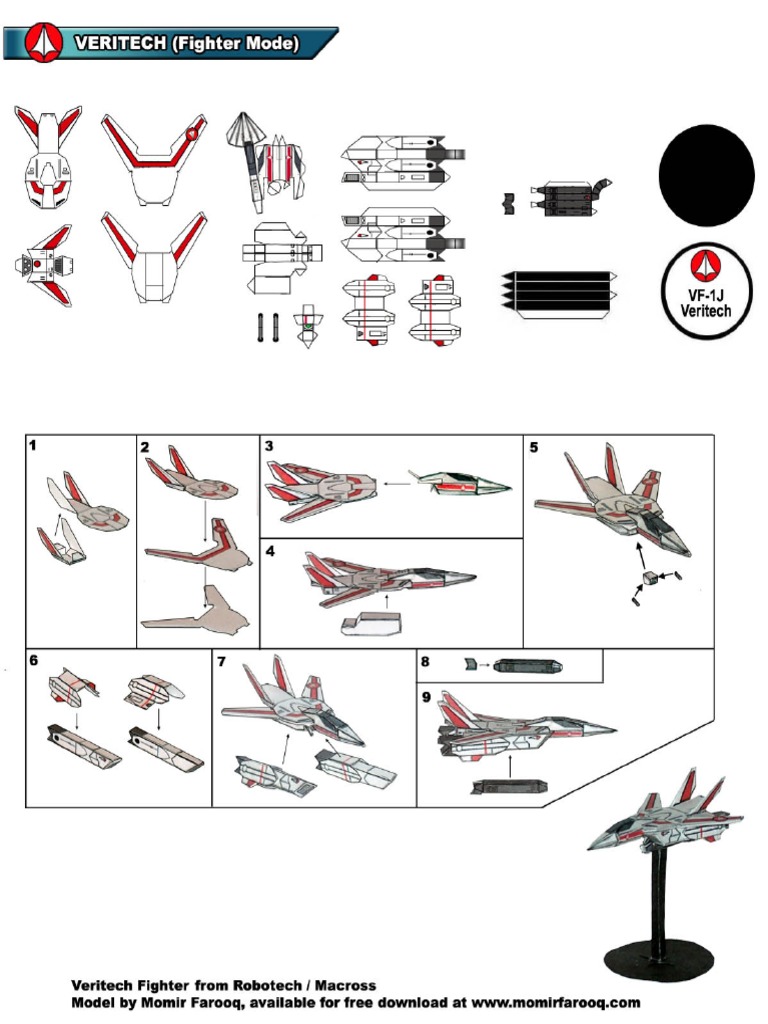 VERITECH (Fighter Mode)

VF-1J
Veritech

1

2

3

4

5

6

7

8

9

Veritech Fighter from Robotech / Macross
Model by Momir Farooq, available for free download at www.momirfarooq.com