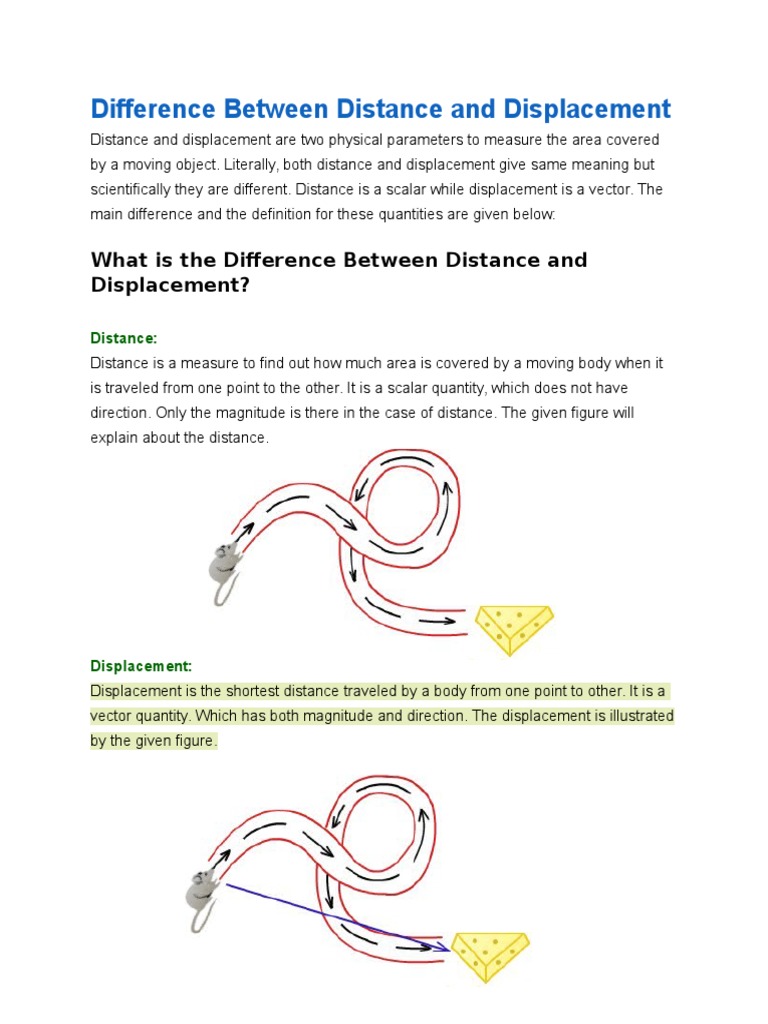 Difference Between Distance and Displacement

Distance and displacement are two physical parameters to measure the area covered by a moving object. Literally, both distance and displacement give same meaning but scientifically they are different. Distance is a scalar while displacement is a vector. The main difference and the definition for these quantities are given below:

What is the Difference Between Distance and Displacement?

Distance:
Distance is a measure to find out how much area is covered by a moving body when it is traveled from one point to the other. It is a scalar quantity, which does not have direction. Only the magnitude is there in the case of distance. The given figure will explain about the distance.

Displacement:
Displacement is the shortest distance traveled by a body from one point to other. It is a vector quantity. Which has both magnitude and direction. The displacement is illustrated by the given figure.