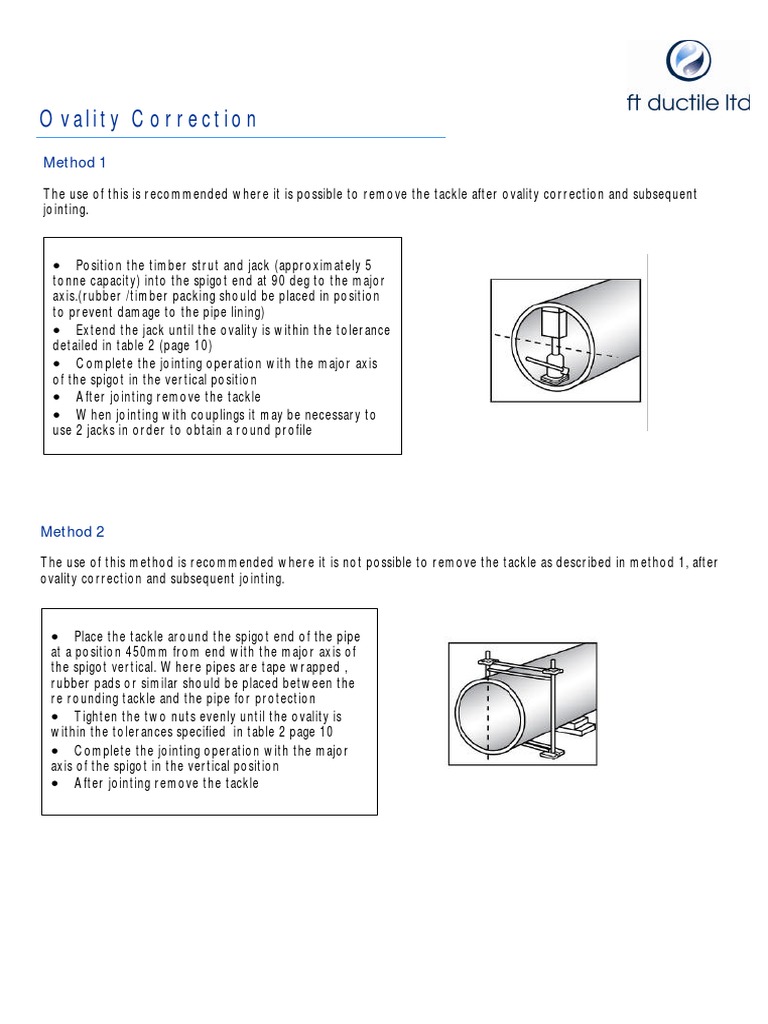 ft ductile ltd

Ovality Correction

Method 1

The use of this is recommended where it is possible to remove the tackle after ovality correction and subsequent jointing.

• Position the timber strut and jack (approximately 5 tonne capacity) into the spigot end at 90 deg to the major axis.(rubber /timber packing should be placed in position to prevent damage to the pipe lining)
• Extend the jack until the ovality is within the tolerance detailed in table 2 (page 10)
• Complete the jointing operation with the major axis of the spigot in the vertical position
• After jointing remove the tackle
• When jointing with couplings it may be necessary to use 2 jacks in order to obtain a round profile

Method 2

The use of this method is recommended where it is not possible to remove the tackle as described in method 1, after ovality correction and subsequent jointing.

• Place the tackle around the spigot end of the pipe at a position 450mm from end with the major axis of the spigot vertical. Where pipes are tape wrapped , rubber pads or similar should be placed between the re rounding tackle and the pipe for protection
• Tighten the two nuts evenly until the ovality is within the tolerances specified in table 2 page 10
• Complete the jointing operation with the major axis of the spigot in the vertical position
• After jointing remove the tackle