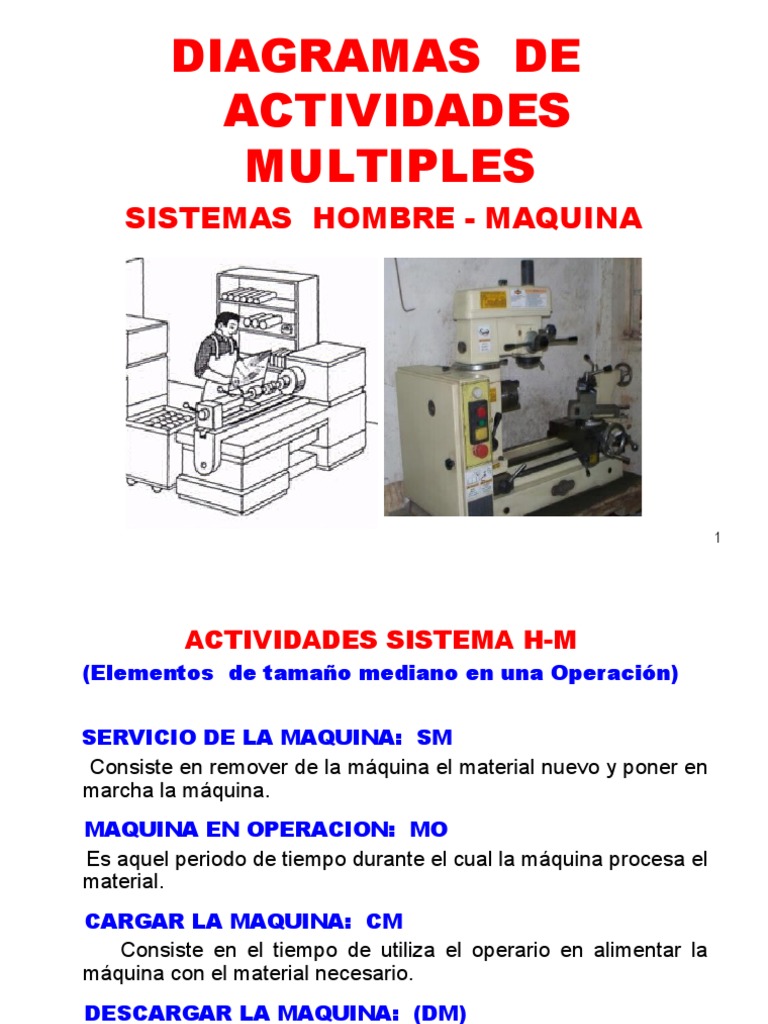 DIAGRAMAS DE ACTIVIDADES MULTIPLES

SISTEMAS HOMBRE - MAQUINA

1

ACTIVIDADES SISTEMA H-M

(Elementos de tamaño mediano en una Operación)

SERVICIO DE LA MAQUINA: SM

Consiste en remover de la máquina el material nuevo y poner en marcha la máquina.

MAQUINA EN OPERACION: MO

Es aquel periodo de tiempo durante el cual la máquina procesa el material.

CARGAR LA MAQUINA: CM

Consiste en el tiempo de utiliza el operario en alimentar la máquina con el material necesario.

DESCARGAR LA MAQUINA: (DM)