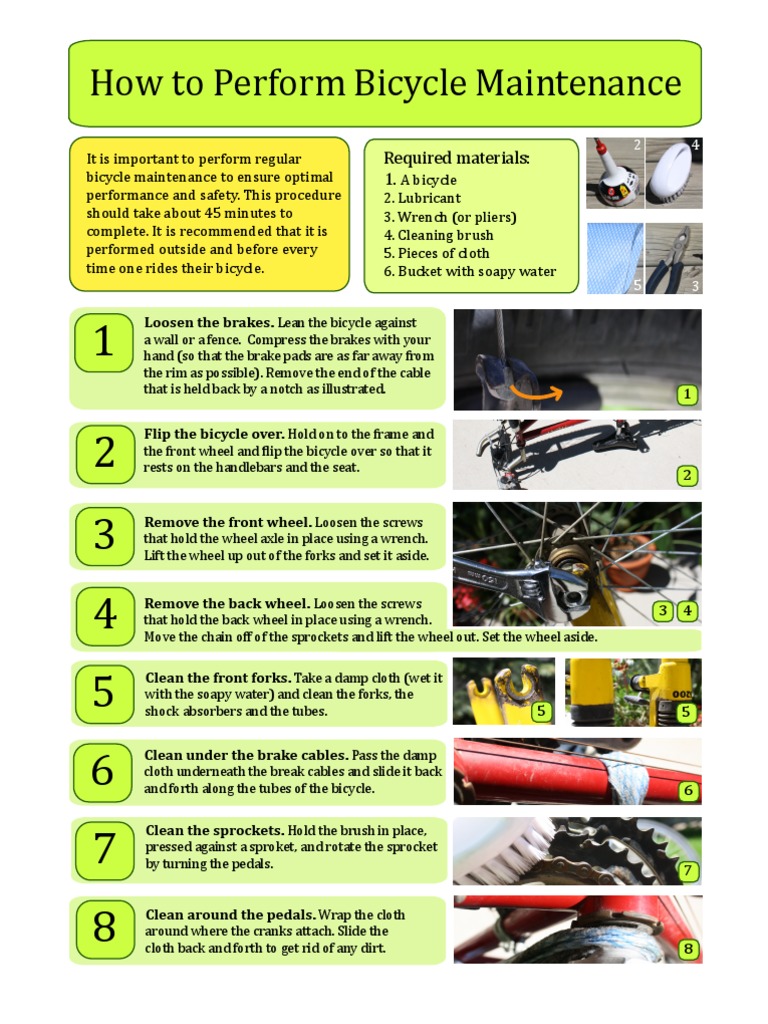 How to Perform Bicycle Maintenance

It is important to perform regular bicycle maintenance to ensure optimal performance and safety. This procedure should take about 45 minutes to complete. It is recommended that it is performed outside and before every time one rides their bicycle.

Required materials:
1. A bicycle
2. Lubricant
3. Wrench (or pliers)
4. Cleaning brush
5. Pieces of cloth
6. Bucket with soapy water

2 4 5 3

1 Loosen the brakes. Lean the bicycle against a wall or a fence. Compress the brakes with your hand (so that the brake pads are as far away from the rim as possible). Remove the end of the cable that is held back by a notch as illustrated.

1

2 Flip the bicycle over. Hold on to the frame and the front wheel and flip the bicycle over so that it rests on the handlebars and the seat.

2

3 Remove the front wheel. Loosen the screws that hold the wheel axle in place using a wrench. Lift the wheel up out of the forks and set it aside.

4 Remove the back wheel. Loosen the screws that hold the back wheel in place using a wrench. Move the chain off of the sprockets and lift the wheel out. Set the wheel aside.

3 4

5 Clean the front forks. Take a damp cloth (wet it with the soapy water) and clean the forks, the shock absorbers and the tubes.

5 5

6 Clean under the brake cables. Pass the damp cloth underneath the break cables and slide it back and forth along the tubes of the bicycle.

6

7 Clean the sprockets. Hold the brush in place, pressed against a sproket, and rotate the sprocket by turning the pedals.

7

8 Clean around the pedals. Wrap the cloth around where the cranks attach. Slide the cloth back and forth to get rid of any dirt.

8