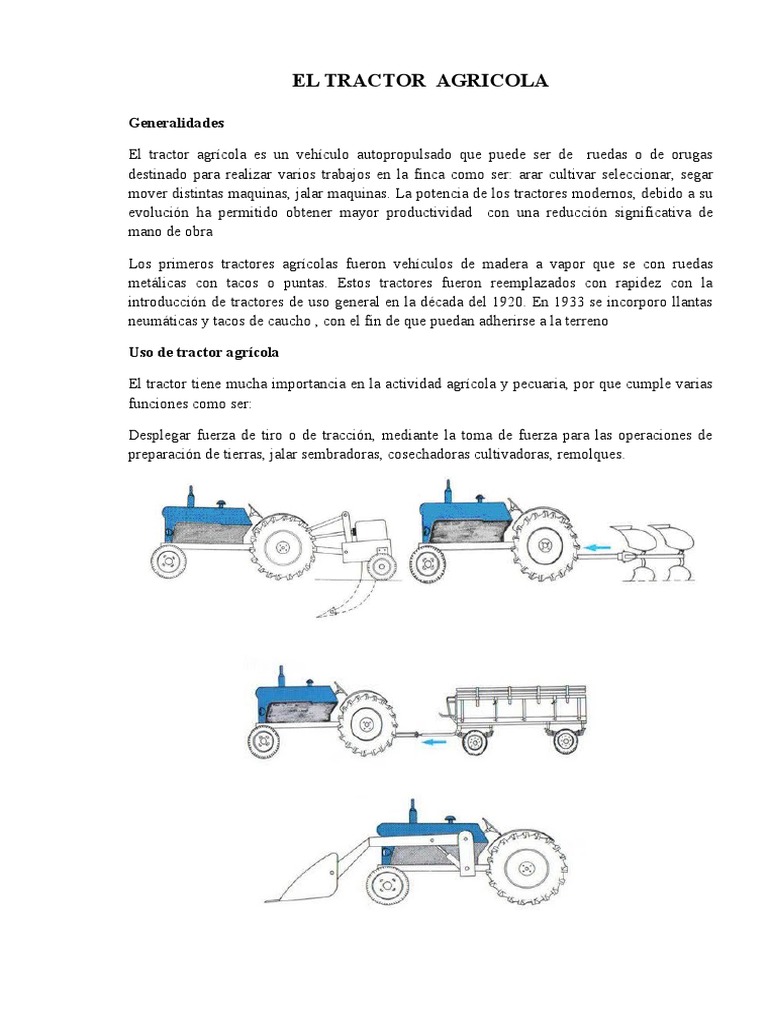 EL TRACTOR AGRICOLA

Generalidades

El tractor agrícola es un vehículo autopropulsado que puede ser de ruedas o de orugas destinado para realizar varios trabajos en la finca como ser: arar cultivar seleccionar, segar mover distintas maquinas, jalar maquinas. La potencia de los tractores modernos, debido a su evolución ha permitido obtener mayor productividad con una reducción significativa de mano de obra

Los primeros tractores agrícolas fueron vehículos de madera a vapor que se con ruedas metálicas con tacos o puntas. Estos tractores fueron reemplazados con rapidez con la introducción de tractores de uso general en la década del 1920. En 1933 se incorporo llantas neumáticas y tacos de caucho , con el fin de que puedan adherirse a la terreno

Uso de tractor agrícola

El tractor tiene mucha importancia en la actividad agrícola y pecuaria, por que cumple varias funciones como ser:

Desplegar fuerza de tiro o de tracción, mediante la toma de fuerza para las operaciones de preparación de tierras, jalar sembradoras, cosechadoras cultivadoras, remolques.