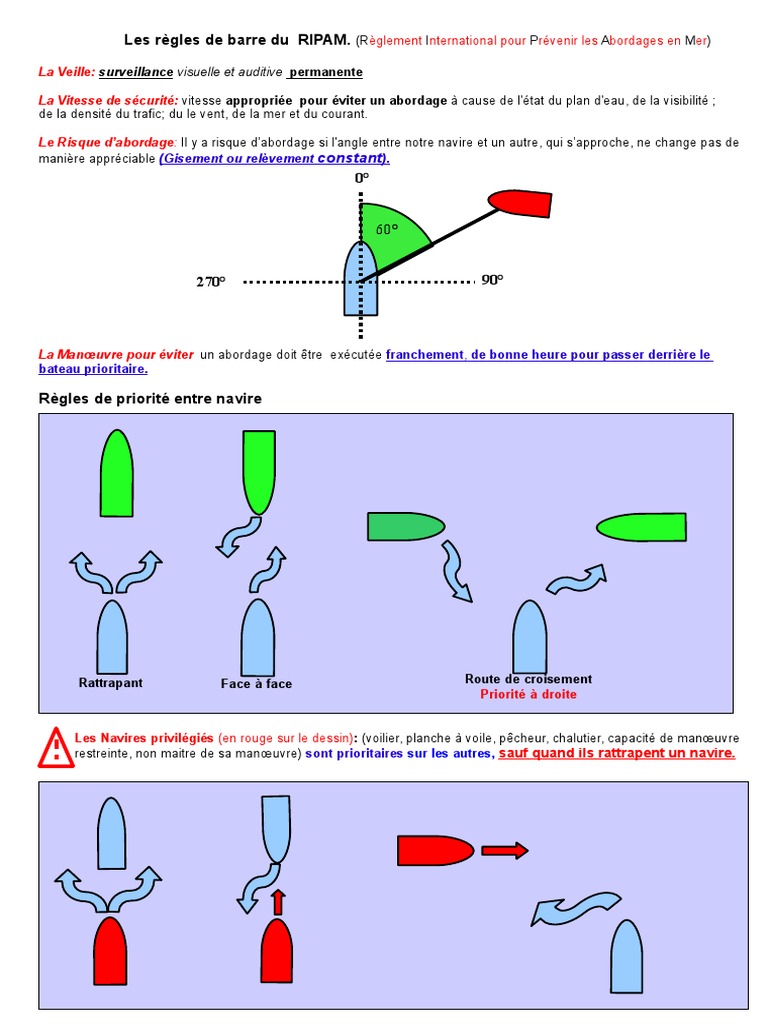 Les règles de barre du RIPAM. (Règlement International pour Prévenir les Abordages en Mer)

La Veille: surveillance visuelle et auditive permanente

La Vitesse de sécurité: vitesse appropriée pour éviter un abordage à cause de l'état du plan d'eau, de la visibilité ; de la densité du trafic; du le vent, de la mer et du courant.

Le Risque d'abordage: Il y a risque d'abordage si l'angle entre notre navire et un autre, qui s'approche, ne change pas de manière appréciable (Gisement ou relèvement constant).

0°

60°

270°

90°

La Manœuvre pour éviter un abordage doit être exécutée franchement, de bonne heure pour passer derrière le bateau prioritaire.

Règles de priorité entre navire

Rattrapant

Face à face

Route de croisement
Priorité à droite

Les Navires privilégiés (en rouge sur le dessin): (voilier, planche à voile, pêcheur, chalutier, capacité de manœuvre restreinte, non maitre de sa manœuvre) sont prioritaires sur les autres, sauf quand ils rattrapent un navire.