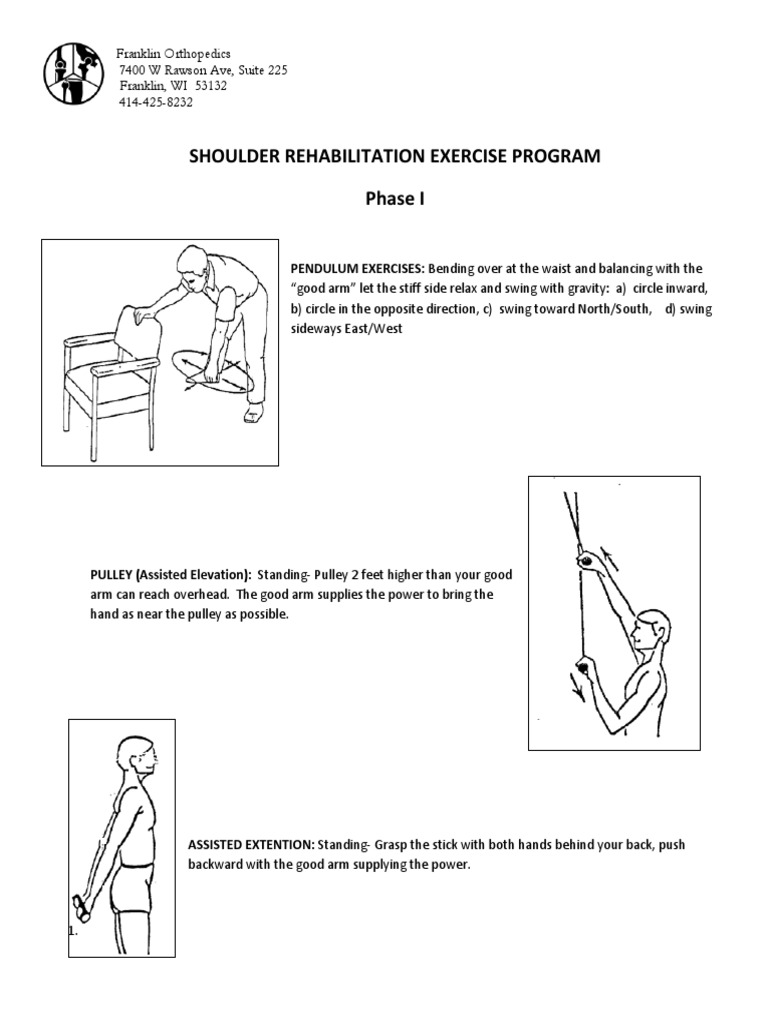 Franklin Orthopedics
7400 W Rawson Ave, Suite 225
Franklin, WI 53132
414-425-8232

SHOULDER REHABILITATION EXERCISE PROGRAM

Phase I

PENDULUM EXERCISES: Bending over at the waist and balancing with the "good arm" let the stiff side relax and swing with gravity: a) circle inward, b) circle in the opposite direction, c) swing toward North/South, d) swing sideways East/West

PULLEY (Assisted Elevation): Standing- Pulley 2 feet higher than your good arm can reach overhead. The good arm supplies the power to bring the hand as near the pulley as possible.

ASSISTED EXTENTION: Standing- Grasp the stick with both hands behind your back, push backward with the good arm supplying the power.

1.