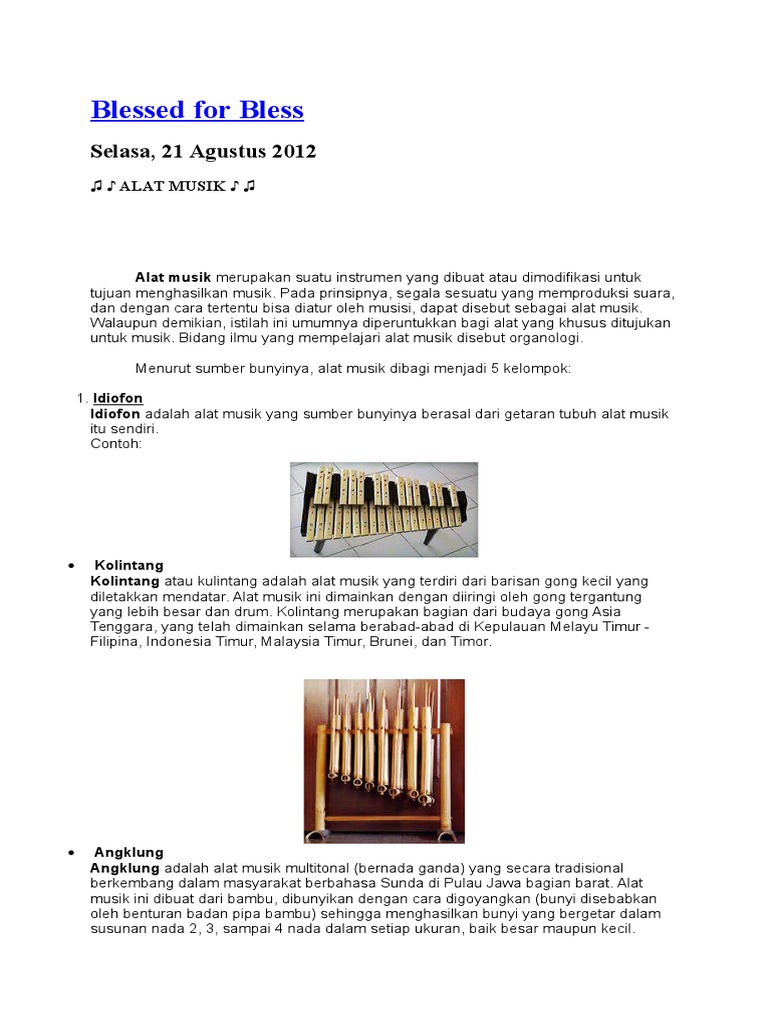 Blessed for Bless

Selasa, 21 Agustus 2012

♫ ♪ ALAT MUSIK ♪ ♫

Alat musik merupakan suatu instrumen yang dibuat atau dimodifikasi untuk tujuan menghasilkan musik. Pada prinsipnya, segala sesuatu yang memproduksi suara, dan dengan cara tertentu bisa diatur oleh musisi, dapat disebut sebagai alat musik. Walaupun demikian, istilah ini umumnya diperuntukkan bagi alat yang khusus ditujukan untuk musik. Bidang ilmu yang mempelajari alat musik disebut organologi.

Menurut sumber bunyinya, alat musik dibagi menjadi 5 kelompok:

1. Idiofon
Idiofon adalah alat musik yang sumber bunyinya berasal dari getaran tubuh alat musik itu sendiri.
Contoh:

• Kolintang
Kolintang atau kulintang adalah alat musik yang terdiri dari barisan gong kecil yang diletakkan mendatar. Alat musik ini dimainkan dengan diiringi oleh gong tergantung yang lebih besar dan drum. Kolintang merupakan bagian dari budaya gong Asia Tenggara, yang telah dimainkan selama berabad-abad di Kepulauan Melayu Timur - Filipina, Indonesia Timur, Malaysia Timur, Brunei, dan Timor.

• Angklung
Angklung adalah alat musik multitonal (bernada ganda) yang secara tradisional berkembang dalam masyarakat berbahasa Sunda di Pulau Jawa bagian barat. Alat musik ini dibuat dari bambu, dibunyikan dengan cara digoyangkan (bunyi disebabkan oleh benturan badan pipa bambu) sehingga menghasilkan bunyi yang bergetar dalam susunan nada 2, 3, sampai 4 nada dalam setiap ukuran, baik besar maupun kecil.