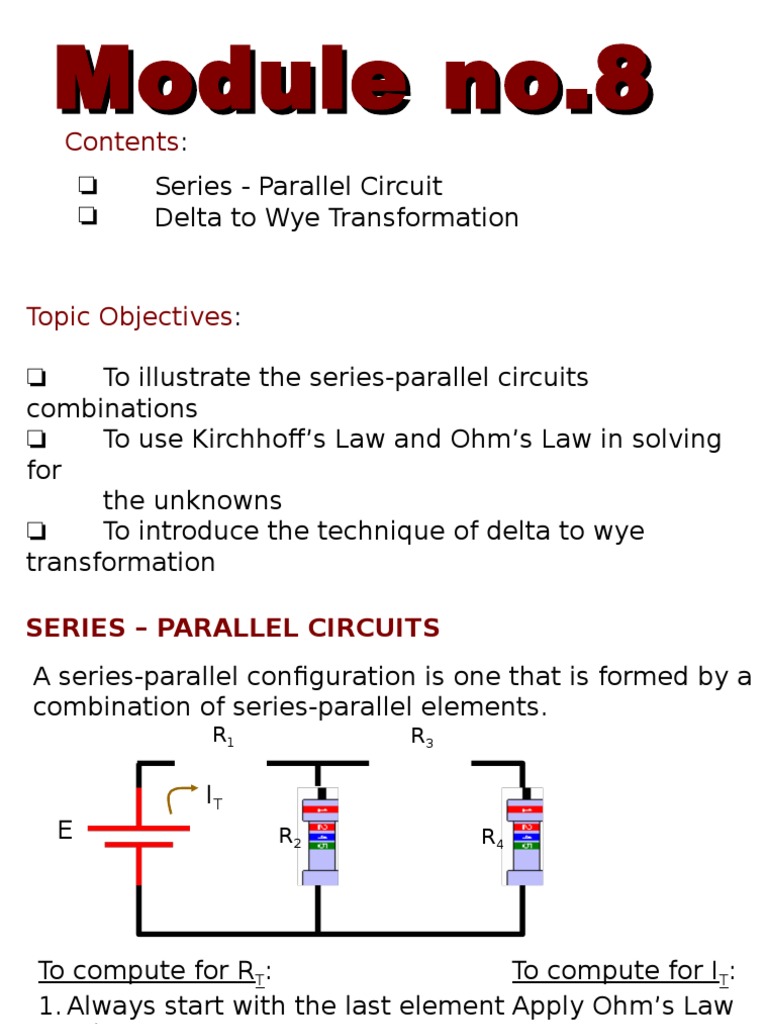 Module no.8

Contents:

❏ Series - Parallel Circuit
❏ Delta to Wye Transformation

Topic Objectives:

❏ To illustrate the series-parallel circuits combinations
❏ To use Kirchhoff's Law and Ohm's Law in solving for the unknowns
❏ To introduce the technique of delta to wye transformation

SERIES – PARALLEL CIRCUITS

A series-parallel configuration is one that is formed by a combination of series-parallel elements.

$R_1$ $R_3$ $I_T$ E $R_2$ $R_4$

To compute for $R_T$:
1. Always start with the last element

To compute for $I_T$:
Apply Ohm's Law