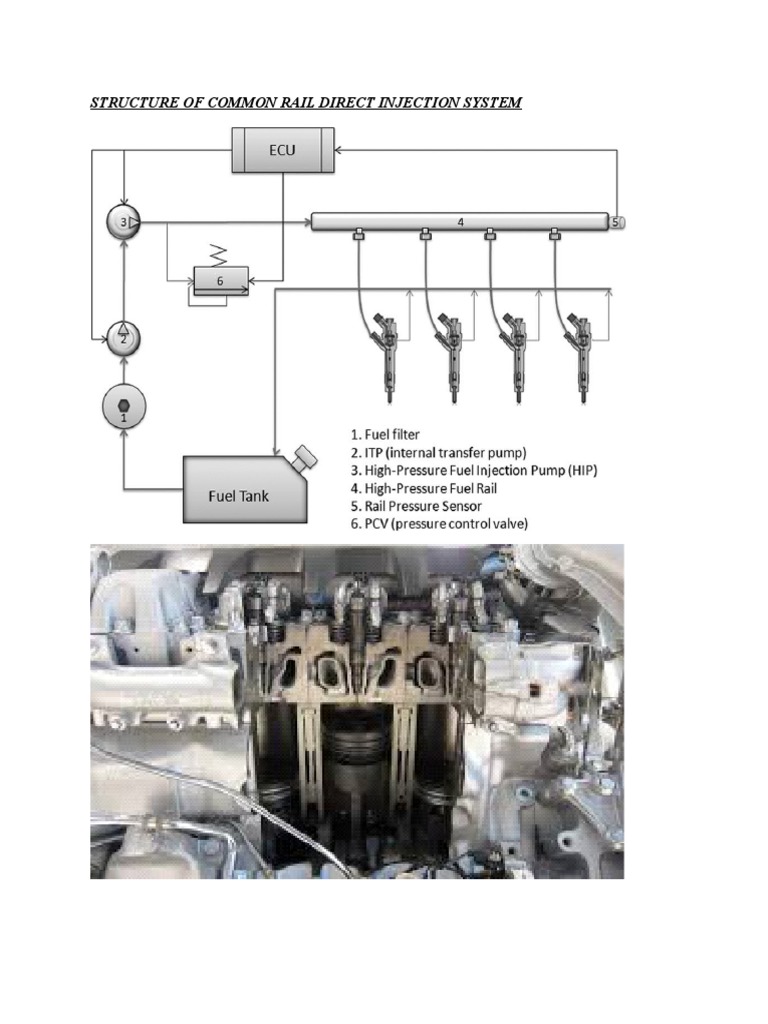 STRUCTURE OF COMMON RAIL DIRECT INJECTION SYSTEM

ECU

3

4

5

6

2

1

Fuel Tank

1. Fuel filter
2. ITP (internal transfer pump)
3. High-Pressure Fuel Injection Pump (HIP)
4. High-Pressure Fuel Rail
5. Rail Pressure Sensor
6. PCV (pressure control valve)