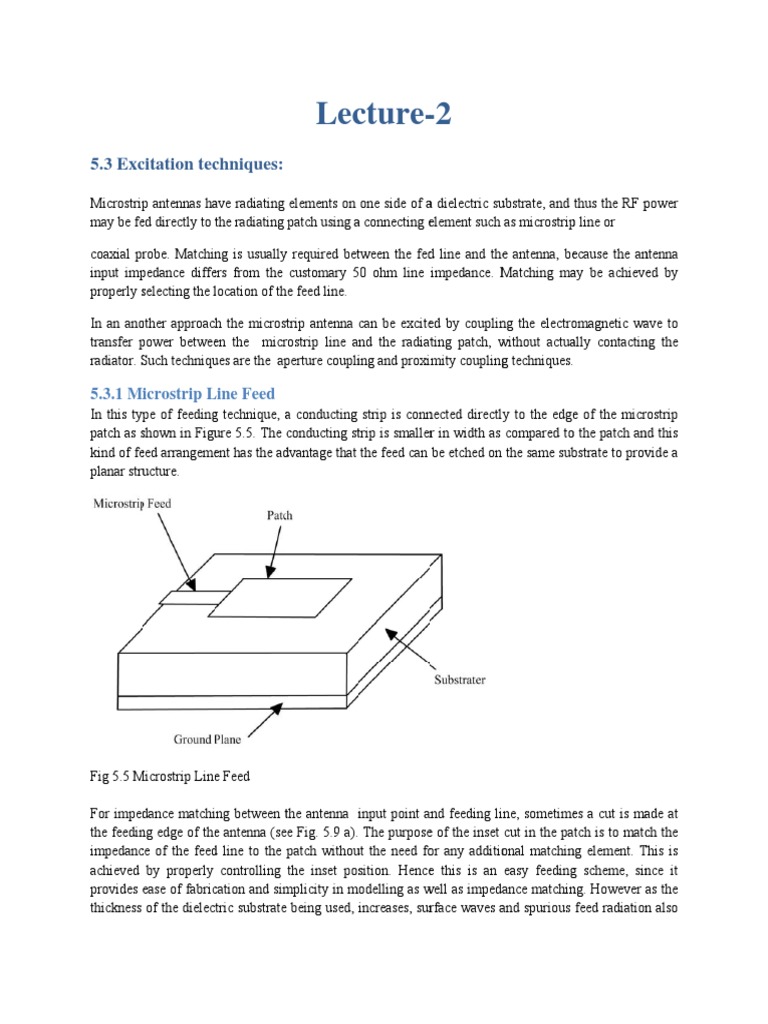 Lecture-2

5.3 Excitation techniques:

Microstrip antennas have radiating elements on one side of a dielectric substrate, and thus the RF power may be fed directly to the radiating patch using a connecting element such as microstrip line or

coaxial probe. Matching is usually required between the fed line and the antenna, because the antenna input impedance differs from the customary 50 ohm line impedance. Matching may be achieved by properly selecting the location of the feed line.

In an another approach the microstrip antenna can be excited by coupling the electromagnetic wave to transfer power between the microstrip line and the radiating patch, without actually contacting the radiator. Such techniques are the aperture coupling and proximity coupling techniques.

5.3.1 Microstrip Line Feed

In this type of feeding technique, a conducting strip is connected directly to the edge of the microstrip patch as shown in Figure 5.5. The conducting strip is smaller in width as compared to the patch and this kind of feed arrangement has the advantage that the feed can be etched on the same substrate to provide a planar structure.

Microstrip Feed

Patch

Substrater

Ground Plane

Fig 5.5 Microstrip Line Feed

For impedance matching between the antenna input point and feeding line, sometimes a cut is made at the feeding edge of the antenna (see Fig. 5.9 a). The purpose of the inset cut in the patch is to match the impedance of the feed line to the patch without the need for any additional matching element. This is achieved by properly controlling the inset position. Hence this is an easy feeding scheme, since it provides ease of fabrication and simplicity in modelling as well as impedance matching. However as the thickness of the dielectric substrate being used, increases, surface waves and spurious feed radiation also