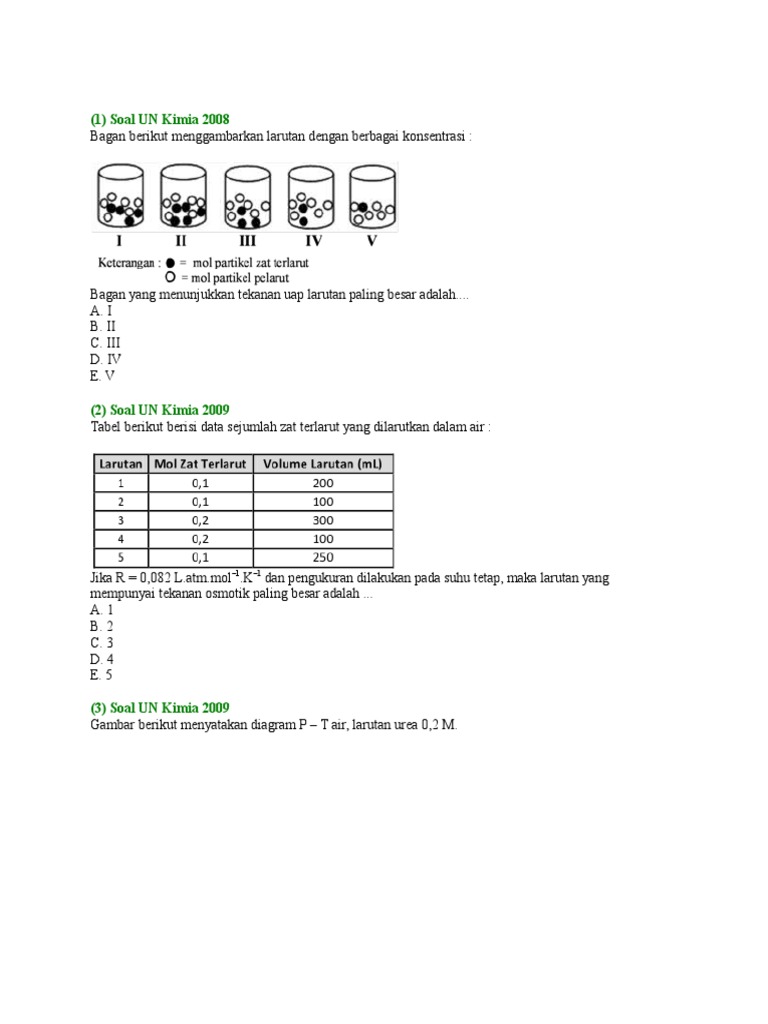 (1) Soal UN Kimia 2008
Bagan berikut menggambarkan larutan dengan berbagai konsentrasi :

I II III IV V

Keterangan : ● = mol partikel zat terlarut
○ = mol partikel pelarut

Bagan yang menunjukkan tekanan uap larutan paling besar adalah....
A. I
B. II
C. III
D. IV
E. V

(2) Soal UN Kimia 2009
Tabel berikut berisi data sejumlah zat terlarut yang dilarutkan dalam air :

| Larutan | Mol Zat Terlarut | Volume Larutan (mL) |
|---|---|---|
| 1 | 0,1 | 200 |
| 2 | 0,1 | 100 |
| 3 | 0,2 | 300 |
| 4 | 0,2 | 100 |
| 5 | 0,1 | 250 |

Jika R = 0,082 L.atm.mol$^{-1}$.K$^{-1}$ dan pengukuran dilakukan pada suhu tetap, maka larutan yang mempunyai tekanan osmotik paling besar adalah ...
A. 1
B. 2
C. 3
D. 4
E. 5

(3) Soal UN Kimia 2009
Gambar berikut menyatakan diagram P – T air, larutan urea 0,2 M.