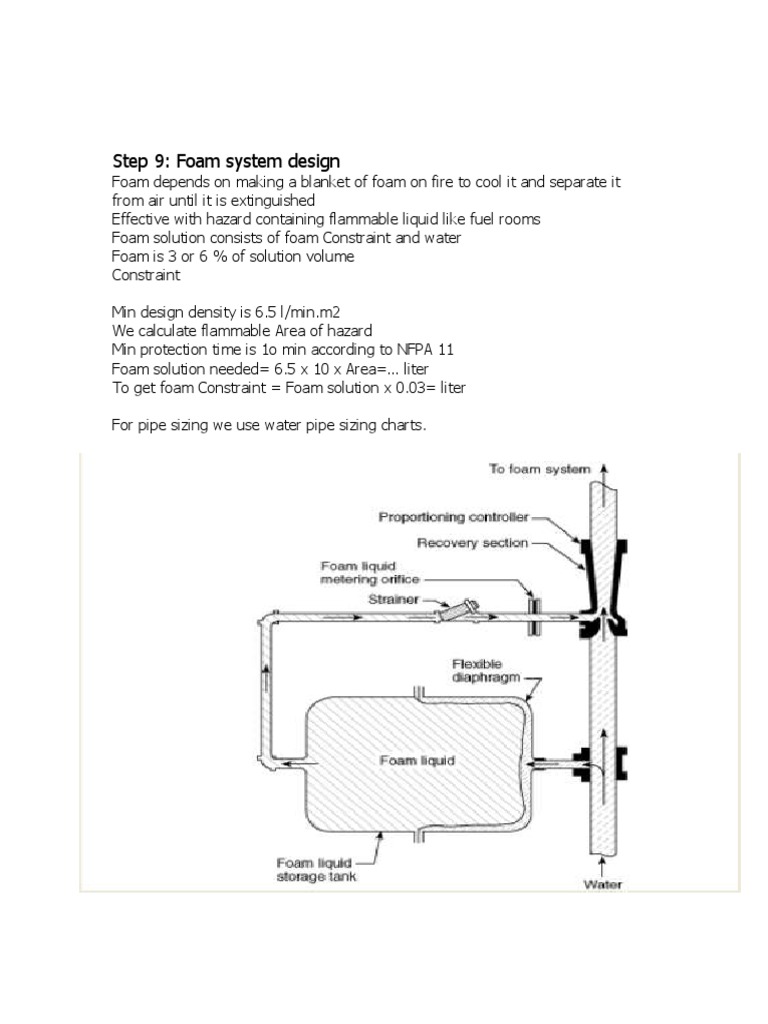 Step 9: Foam system design
Foam depends on making a blanket of foam on fire to cool it and separate it from air until it is extinguished
Effective with hazard containing flammable liquid like fuel rooms
Foam solution consists of foam Constraint and water
Foam is 3 or 6 % of solution volume
Constraint

Min design density is 6.5 l/min.m2
We calculate flammable Area of hazard
Min protection time is 1o min according to NFPA 11
Foam solution needed= 6.5 x 10 x Area=... liter
To get foam Constraint = Foam solution x 0.03= liter

For pipe sizing we use water pipe sizing charts.

To foam system
Proportioning controller
Recovery section
Foam liquid metering orifice
Strainer
Flexible diaphragm
Foam liquid
Foam liquid storage tank
Water