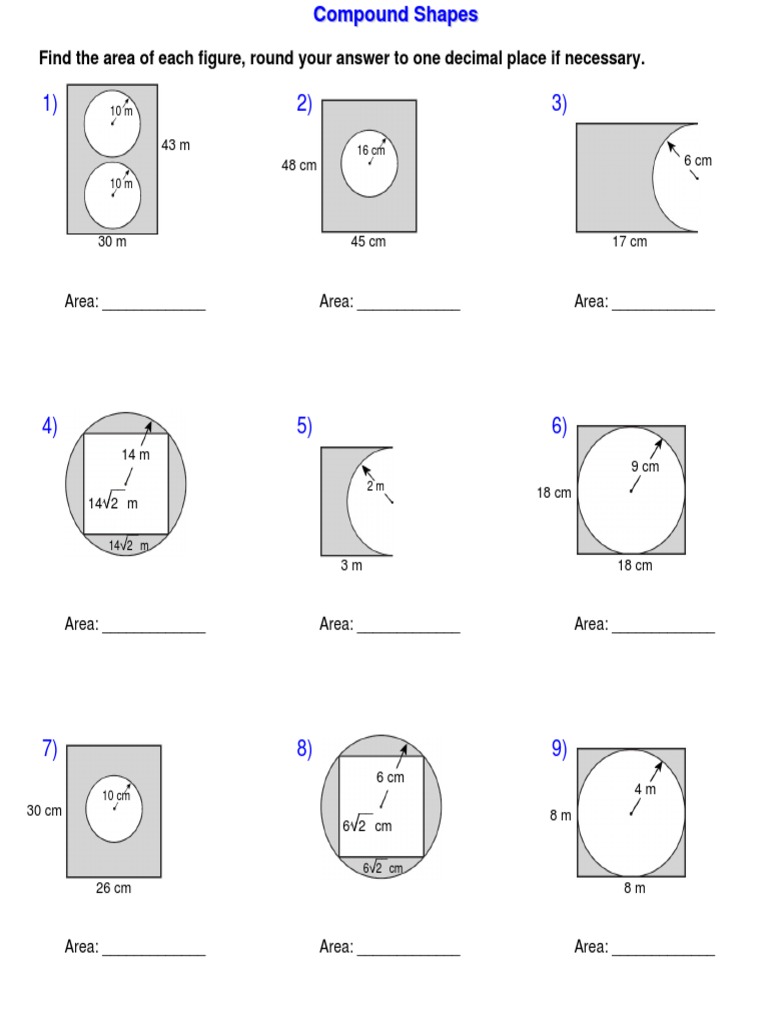 Compound Shapes

Find the area of each figure, round your answer to one decimal place if necessary.

1)
10 m
10 m
43 m
30 m

Area: ____________

2)
16 cm
48 cm
45 cm

Area: ____________

3)
6 cm
17 cm

Area: ____________

4)
14 m
$14\sqrt{2}$ m
$14\sqrt{2}$ m

Area: ____________

5)
2 m
3 m

Area: ____________

6)
9 cm
18 cm
18 cm

Area: ____________

7)
10 cm
30 cm
26 cm

Area: ____________

8)
6 cm
$6\sqrt{2}$ cm
$6\sqrt{2}$ cm

Area: ____________

9)
4 m
8 m
8 m

Area: ____________