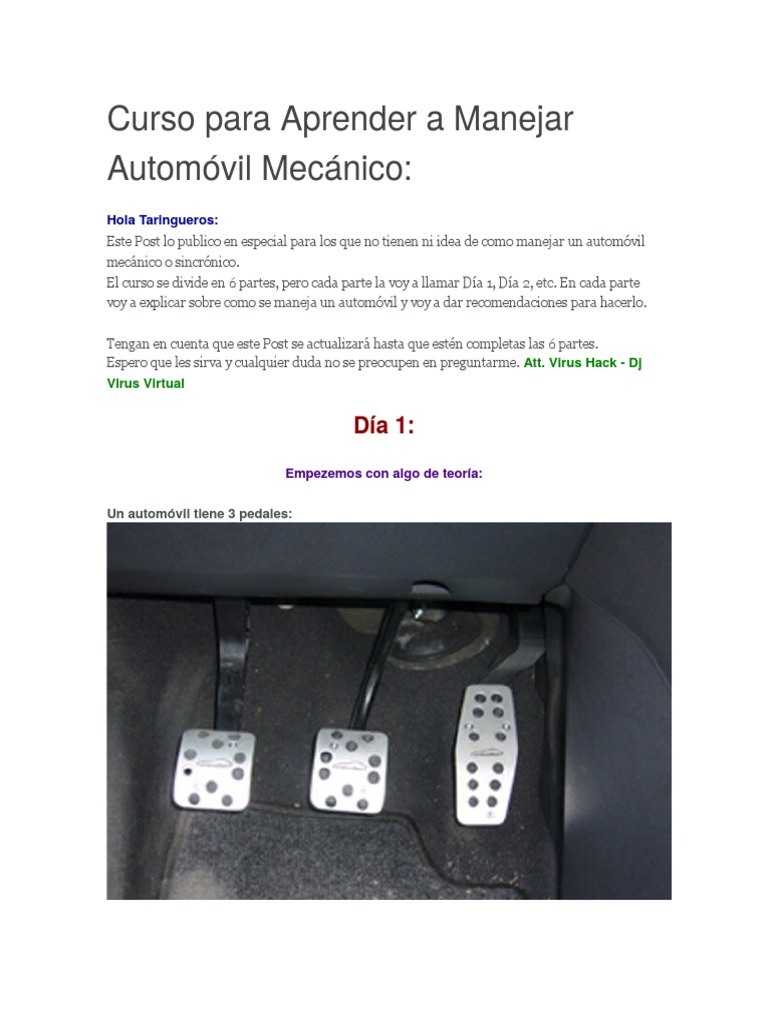 Curso para Aprender a Manejar Automóvil Mecánico:

Hola Taringueros:
Este Post lo publico en especial para los que no tienen ni idea de como manejar un automóvil mecánico o sincrónico.
El curso se divide en 6 partes, pero cada parte la voy a llamar Día 1, Día 2, etc. En cada parte voy a explicar sobre como se maneja un automóvil y voy a dar recomendaciones para hacerlo.

Tengan en cuenta que este Post se actualizará hasta que estén completas las 6 partes.
Espero que les sirva y cualquier duda no se preocupen en preguntarme. Att. Virus Hack - Dj Virus Virtual

Día 1:

Empezemos con algo de teoría:

Un automóvil tiene 3 pedales: