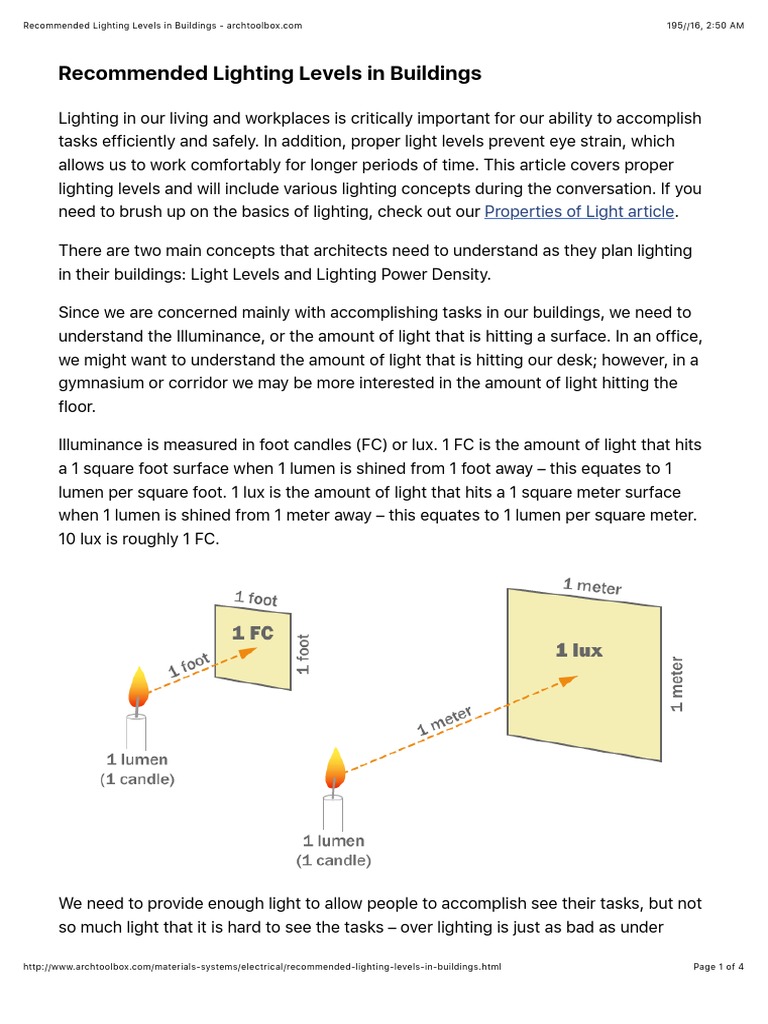 Recommended Lighting Levels in Buildings - archtoolbox.com

195//16, 2:50 AM

Recommended Lighting Levels in Buildings

Lighting in our living and workplaces is critically important for our ability to accomplish tasks efficiently and safely. In addition, proper light levels prevent eye strain, which allows us to work comfortably for longer periods of time. This article covers proper lighting levels and will include various lighting concepts during the conversation. If you need to brush up on the basics of lighting, check out our Properties of Light article.

There are two main concepts that architects need to understand as they plan lighting in their buildings: Light Levels and Lighting Power Density.

Since we are concerned mainly with accomplishing tasks in our buildings, we need to understand the Illuminance, or the amount of light that is hitting a surface. In an office, we might want to understand the amount of light that is hitting our desk; however, in a gymnasium or corridor we may be more interested in the amount of light hitting the floor.

Illuminance is measured in foot candles (FC) or lux. 1 FC is the amount of light that hits a 1 square foot surface when 1 lumen is shined from 1 foot away – this equates to 1 lumen per square foot. 1 lux is the amount of light that hits a 1 square meter surface when 1 lumen is shined from 1 meter away – this equates to 1 lumen per square meter. 10 lux is roughly 1 FC.

1 foot
1 FC
1 foot
1 foot
1 lumen
(1 candle)

1 meter
1 lux
1 meter
1 meter
1 lumen
(1 candle)

We need to provide enough light to allow people to accomplish see their tasks, but not so much light that it is hard to see the tasks – over lighting is just as bad as under

http://www.archtoolbox.com/materials-systems/electrical/recommended-lighting-levels-in-buildings.html

Page 1 of 4