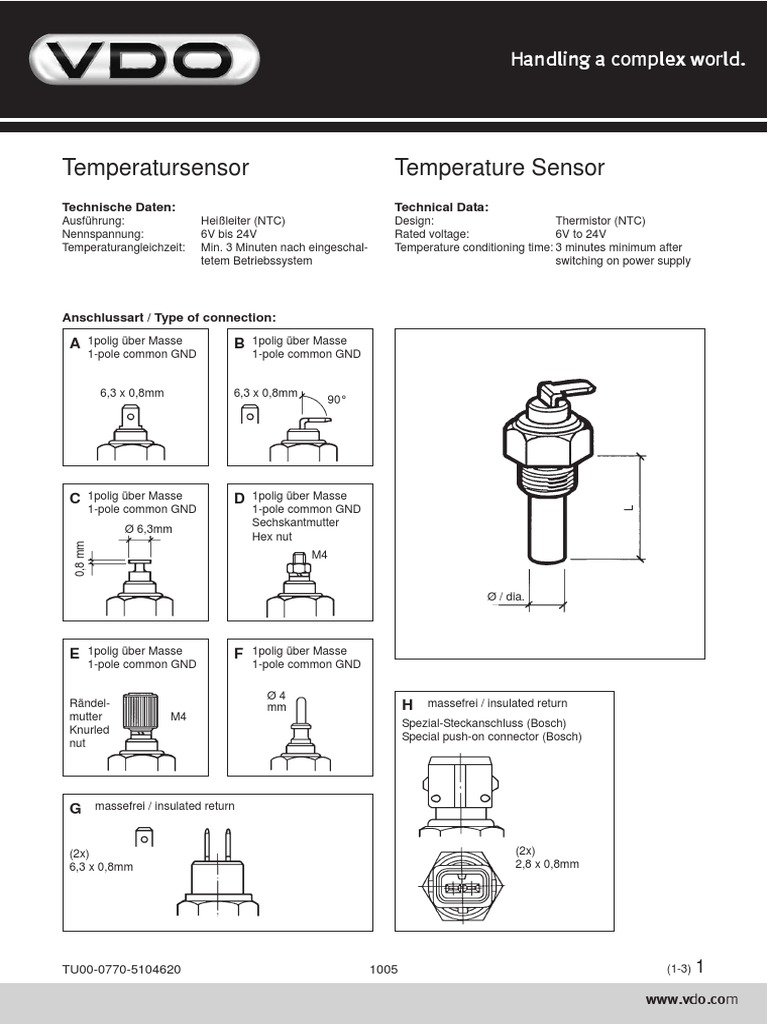 VDO

Handling a complex world.

Temperatursensor

Technische Daten:
Ausführung: Heißleiter (NTC)
Nennspannung: 6V bis 24V
Temperaturangleichzeit: Min. 3 Minuten nach eingeschaltetem Betriebssystem

Temperature Sensor

Technical Data:
Design: Thermistor (NTC)
Rated voltage: 6V to 24V
Temperature conditioning time: 3 minutes minimum after switching on power supply

Anschlussart / Type of connection:

A 1polig über Masse
1-pole common GND
6,3 x 0,8mm

B 1polig über Masse
1-pole common GND
6,3 x 0,8mm
90°

C 1polig über Masse
1-pole common GND
Ø 6,3mm
0,8 mm

D 1polig über Masse
1-pole common GND
Sechskantmutter
Hex nut
M4

E 1polig über Masse
1-pole common GND
Rändelmutter
Knurled nut
M4

F 1polig über Masse
1-pole common GND
Ø 4 mm

G massefrei / insulated return
(2x)
6,3 x 0,8mm

L
Ø / dia.

H massefrei / insulated return
Spezial-Steckanschluss (Bosch)
Special push-on connector (Bosch)
(2x)
2,8 x 0,8mm

TU00-0770-5104620 1005 (1-3) 1

www.vdo.com