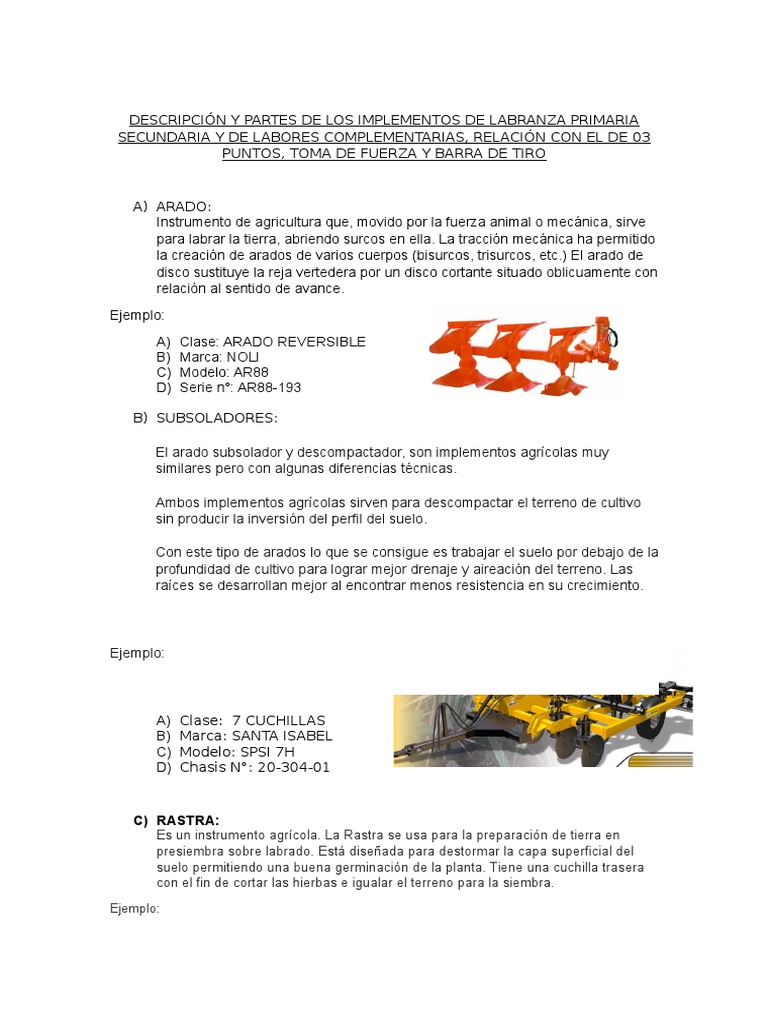 DESCRIPCIÓN Y PARTES DE LOS IMPLEMENTOS DE LABRANZA PRIMARIA SECUNDARIA Y DE LABORES COMPLEMENTARIAS, RELACIÓN CON EL DE 03 PUNTOS, TOMA DE FUERZA Y BARRA DE TIRO

A) ARADO:
Instrumento de agricultura que, movido por la fuerza animal o mecánica, sirve para labrar la tierra, abriendo surcos en ella. La tracción mecánica ha permitido la creación de arados de varios cuerpos (bisurcos, trisurcos, etc.) El arado de disco sustituye la reja vertedera por un disco cortante situado oblicuamente con relación al sentido de avance.

Ejemplo:

A) Clase: ARADO REVERSIBLE
B) Marca: NOLI
C) Modelo: AR88
D) Serie n°: AR88-193

B) SUBSOLADORES:

El arado subsolador y descompactador, son implementos agrícolas muy similares pero con algunas diferencias técnicas.

Ambos implementos agrícolas sirven para descompactar el terreno de cultivo sin producir la inversión del perfil del suelo.

Con este tipo de arados lo que se consigue es trabajar el suelo por debajo de la profundidad de cultivo para lograr mejor drenaje y aireación del terreno. Las raíces se desarrollan mejor al encontrar menos resistencia en su crecimiento.

Ejemplo:

A) Clase: 7 CUCHILLAS
B) Marca: SANTA ISABEL
C) Modelo: SPSI 7H
D) Chasis N°: 20-304-01

C) RASTRA:
Es un instrumento agrícola. La Rastra se usa para la preparación de tierra en presiembra sobre labrado. Está diseñada para destormar la capa superficial del suelo permitiendo una buena germinación de la planta. Tiene una cuchilla trasera con el fin de cortar las hierbas e igualar el terreno para la siembra.

Ejemplo: