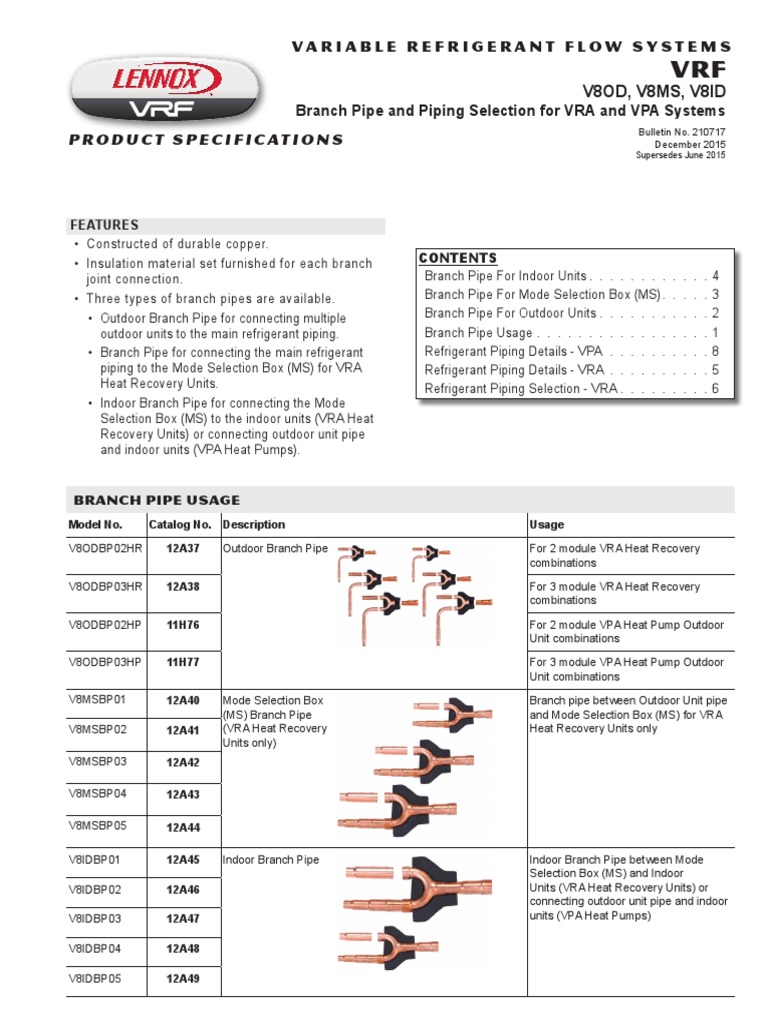 LENNOX
VRF

VARIABLE REFRIGERANT FLOW SYSTEMS

VRF

V8OD, V8MS, V8ID

Branch Pipe and Piping Selection for VRA and VPA Systems

PRODUCT SPECIFICATIONS

Bulletin No. 210717
December 2015
Supersedes June 2015

FEATURES

• Constructed of durable copper.
• Insulation material set furnished for each branch joint connection.
• Three types of branch pipes are available.
  • Outdoor Branch Pipe for connecting multiple outdoor units to the main refrigerant piping.
  • Branch Pipe for connecting the main refrigerant piping to the Mode Selection Box (MS) for VRA Heat Recovery Units.
  • Indoor Branch Pipe for connecting the Mode Selection Box (MS) to the indoor units (VRA Heat Recovery Units) or connecting outdoor unit pipe and indoor units (VPA Heat Pumps).

CONTENTS
Branch Pipe For Indoor Units . . . . . . . . . . . . 4
Branch Pipe For Mode Selection Box (MS) . . . . . 3
Branch Pipe For Outdoor Units . . . . . . . . . . . 2
Branch Pipe Usage . . . . . . . . . . . . . . . . . 1
Refrigerant Piping Details - VPA . . . . . . . . . . 8
Refrigerant Piping Details - VRA . . . . . . . . . . 5
Refrigerant Piping Selection - VRA . . . . . . . . . 6

BRANCH PIPE USAGE

| Model No. | Catalog No. | Description | Usage |
|---|---|---|---|
| V8ODBP02HR | 12A37 | Outdoor Branch Pipe | For 2 module VRA Heat Recovery combinations |
| V8ODBP03HR | 12A38 | | For 3 module VRA Heat Recovery combinations |
| V8ODBP02HP | 11H76 | | For 2 module VPA Heat Pump Outdoor Unit combinations |
| V8ODBP03HP | 11H77 | | For 3 module VPA Heat Pump Outdoor Unit combinations |
| V8MSBP01 | 12A40 | Mode Selection Box (MS) Branch Pipe (VRA Heat Recovery Units only) | Branch pipe between Outdoor Unit pipe and Mode Selection Box (MS) for VRA Heat Recovery Units only |
| V8MSBP02 | 12A41 | | |
| V8MSBP03 | 12A42 | | |
| V8MSBP04 | 12A43 | | |
| V8MSBP05 | 12A44 | | |
| V8IDBP01 | 12A45 | Indoor Branch Pipe | Indoor Branch Pipe between Mode Selection Box (MS) and Indoor Units (VRA Heat Recovery Units) or connecting outdoor unit pipe and indoor units (VPA Heat Pumps) |
| V8IDBP02 | 12A46 | | |
| V8IDBP03 | 12A47 | | |
| V8IDBP04 | 12A48 | | |
| V8IDBP05 | 12A49 | | |