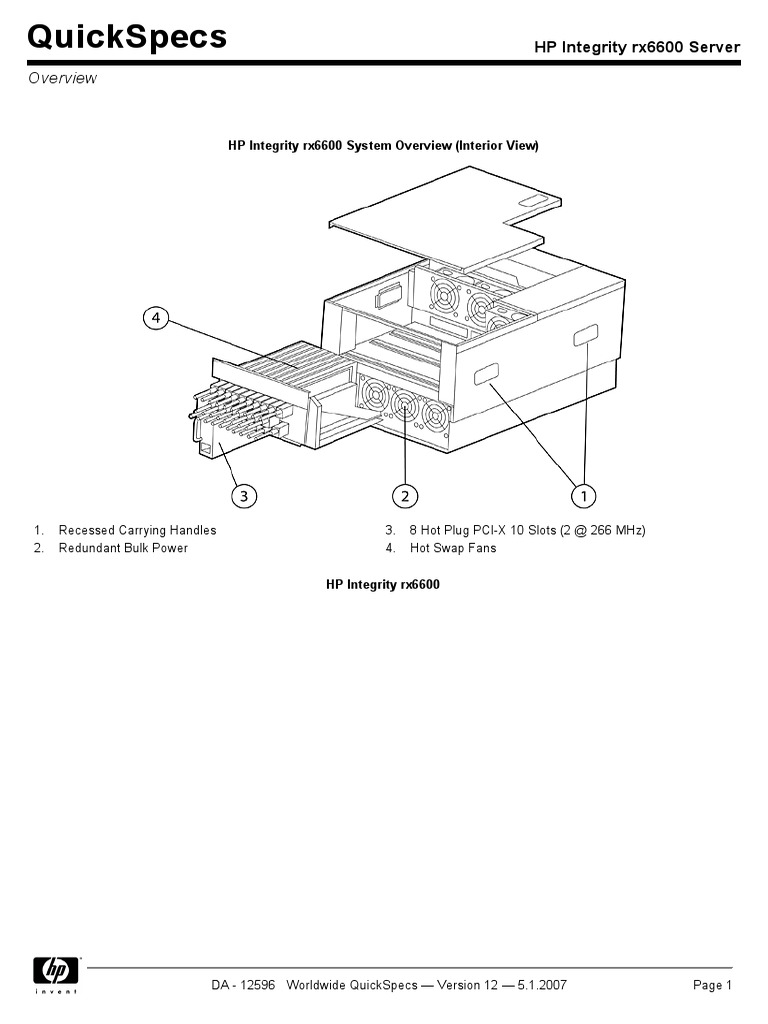 QuickSpecs

HP Integrity rx6600 Server

Overview

HP Integrity rx6600 System Overview (Interior View)

4

3

2

1

1. Recessed Carrying Handles
2. Redundant Bulk Power
3. 8 Hot Plug PCI-X 10 Slots (2 @ 266 MHz)
4. Hot Swap Fans

HP Integrity rx6600

hp
invent

DA - 12596 Worldwide QuickSpecs — Version 12 — 5.1.2007

Page 1