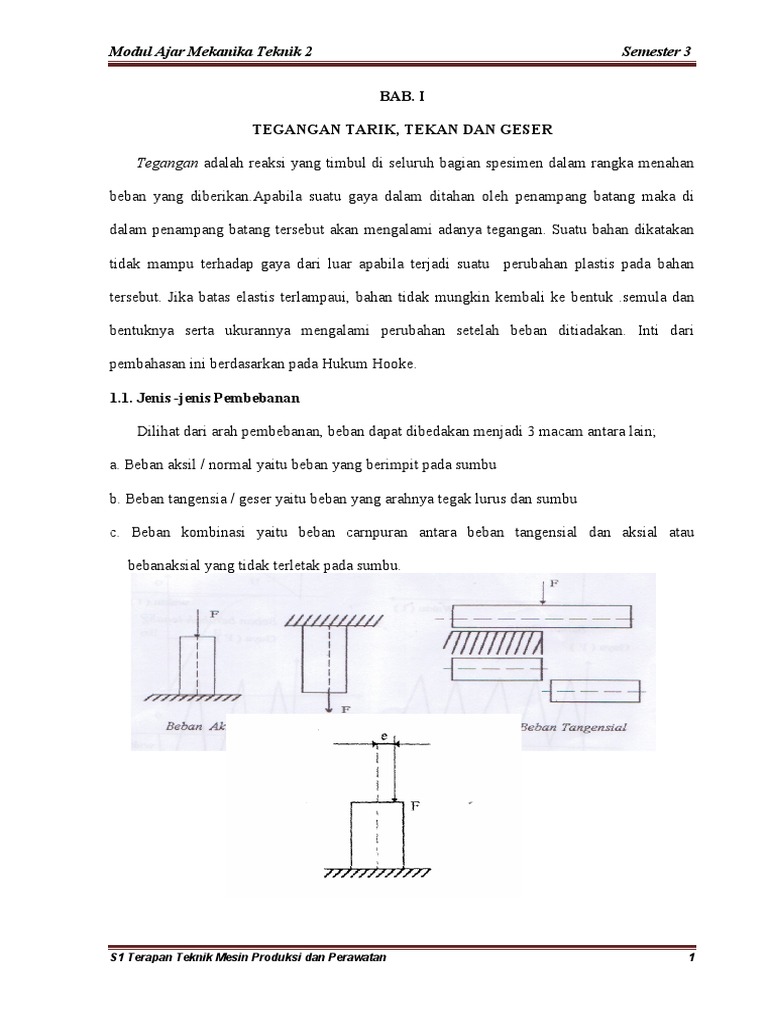 Modul Ajar Mekanika Teknik 2 Semester 3

BAB. I

TEGANGAN TARIK, TEKAN DAN GESER

Tegangan adalah reaksi yang timbul di seluruh bagian spesimen dalam rangka menahan beban yang diberikan.Apabila suatu gaya dalam ditahan oleh penampang batang maka di dalam penampang batang tersebut akan mengalami adanya tegangan. Suatu bahan dikatakan tidak mampu terhadap gaya dari luar apabila terjadi suatu perubahan plastis pada bahan tersebut. Jika batas elastis terlampaui, bahan tidak mungkin kembali ke bentuk .semula dan bentuknya serta ukurannya mengalami perubahan setelah beban ditiadakan. Inti dari pembahasan ini berdasarkan pada Hukum Hooke.

1.1. Jenis -jenis Pembebanan

Dilihat dari arah pembebanan, beban dapat dibedakan menjadi 3 macam antara lain;

a. Beban aksil / normal yaitu beban yang berimpit pada sumbu

b. Beban tangensia / geser yaitu beban yang arahnya tegak lurus dan sumbu

c. Beban kombinasi yaitu beban carnpuran antara beban tangensial dan aksial atau bebanaksial yang tidak terletak pada sumbu.

F

F

F

Beban Ak

Beban Tangensial

e

F

S1 Terapan Teknik Mesin Produksi dan Perawatan 1