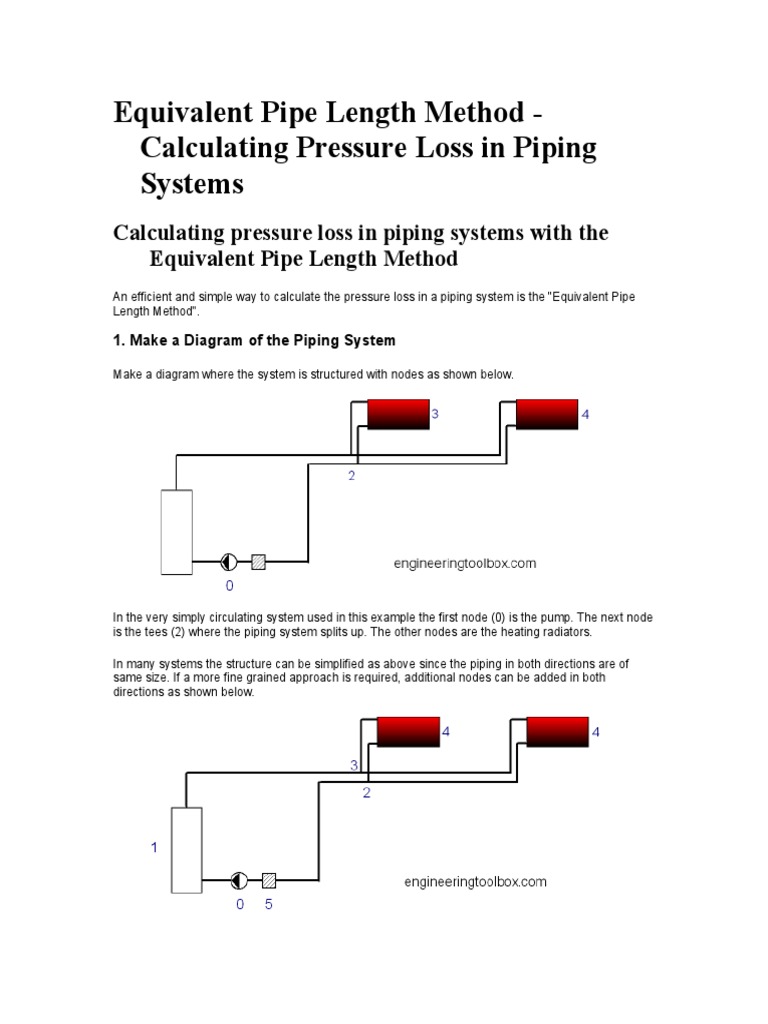 Equivalent Pipe Length Method - Calculating Pressure Loss in Piping Systems

Calculating pressure loss in piping systems with the Equivalent Pipe Length Method

An efficient and simple way to calculate the pressure loss in a piping system is the "Equivalent Pipe Length Method".

1. Make a Diagram of the Piping System

Make a diagram where the system is structured with nodes as shown below.

3
4
2
0
engineeringtoolbox.com

In the very simply circulating system used in this example the first node (0) is the pump. The next node is the tees (2) where the piping system splits up. The other nodes are the heating radiators.

In many systems the structure can be simplified as above since the piping in both directions are of same size. If a more fine grained approach is required, additional nodes can be added in both directions as shown below.

4
4
3
2
1
0 5
engineeringtoolbox.com