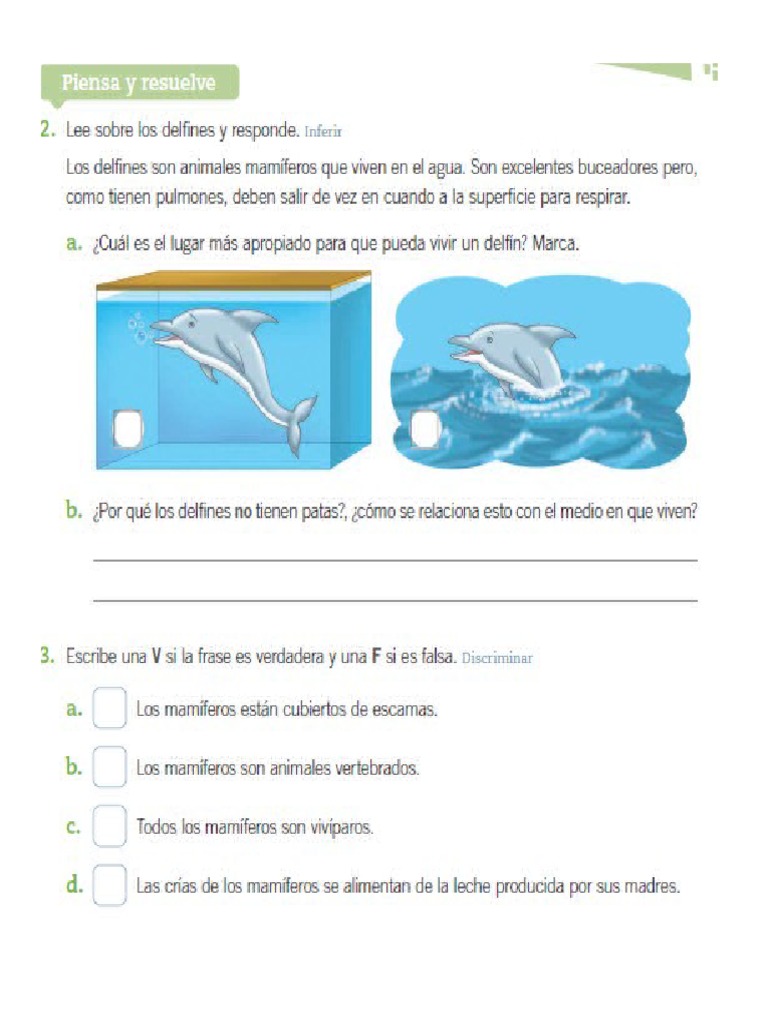 Piensa y resuelve

2. Lee sobre los delfines y responde. Inferir

Los delfines son animales mamíferos que viven en el agua. Son excelentes buceadores pero, como tienen pulmones, deben salir de vez en cuando a la superficie para respirar.

a. ¿Cuál es el lugar más apropiado para que pueda vivir un delfín? Marca.

b. ¿Por qué los delfines no tienen patas?, ¿cómo se relaciona esto con el medio en que viven?

3. Escribe una V si la frase es verdadera y una F si es falsa. Discriminar

a. Los mamíferos están cubiertos de escamas.

b. Los mamíferos son animales vertebrados.

c. Todos los mamíferos son vivíparos.

d. Las crías de los mamíferos se alimentan de la leche producida por sus madres.