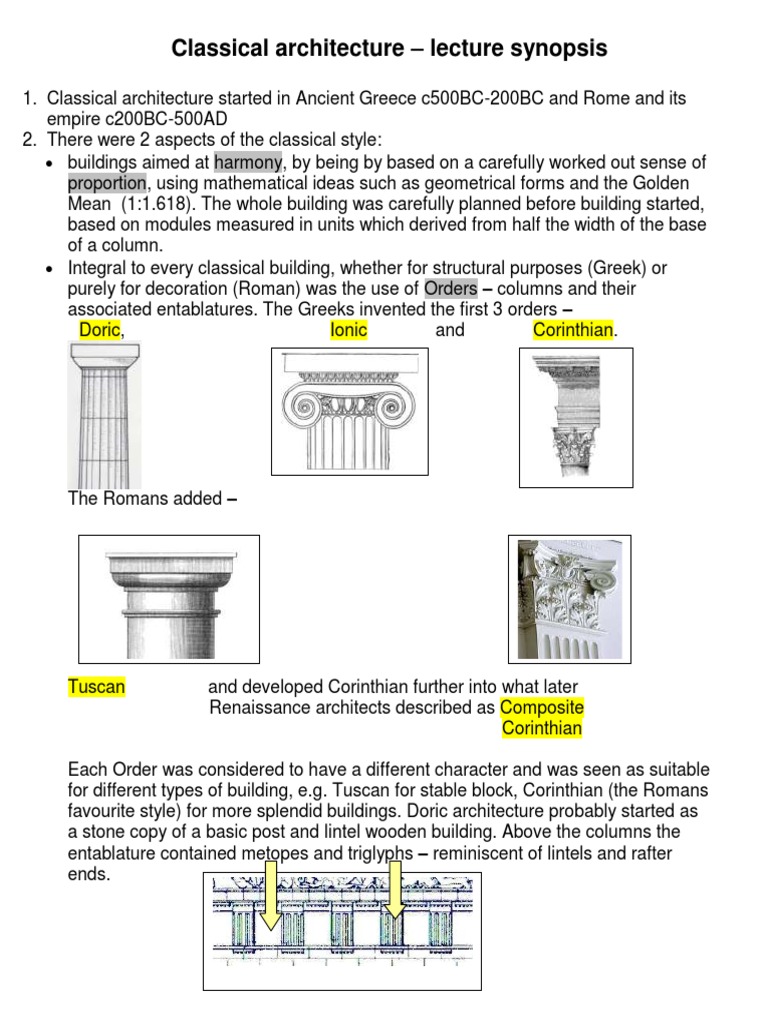 Classical architecture – lecture synopsis

1. Classical architecture started in Ancient Greece c500BC-200BC and Rome and its empire c200BC-500AD
2. There were 2 aspects of the classical style:
• buildings aimed at harmony, by being by based on a carefully worked out sense of proportion, using mathematical ideas such as geometrical forms and the Golden Mean (1:1.618). The whole building was carefully planned before building started, based on modules measured in units which derived from half the width of the base of a column.
• Integral to every classical building, whether for structural purposes (Greek) or purely for decoration (Roman) was the use of Orders – columns and their associated entablatures. The Greeks invented the first 3 orders –
Doric, Ionic and Corinthian.

The Romans added –

Tuscan and developed Corinthian further into what later Renaissance architects described as Composite Corinthian

Each Order was considered to have a different character and was seen as suitable for different types of building, e.g. Tuscan for stable block, Corinthian (the Romans favourite style) for more splendid buildings. Doric architecture probably started as a stone copy of a basic post and lintel wooden building. Above the columns the entablature contained metopes and triglyphs – reminiscent of lintels and rafter ends.