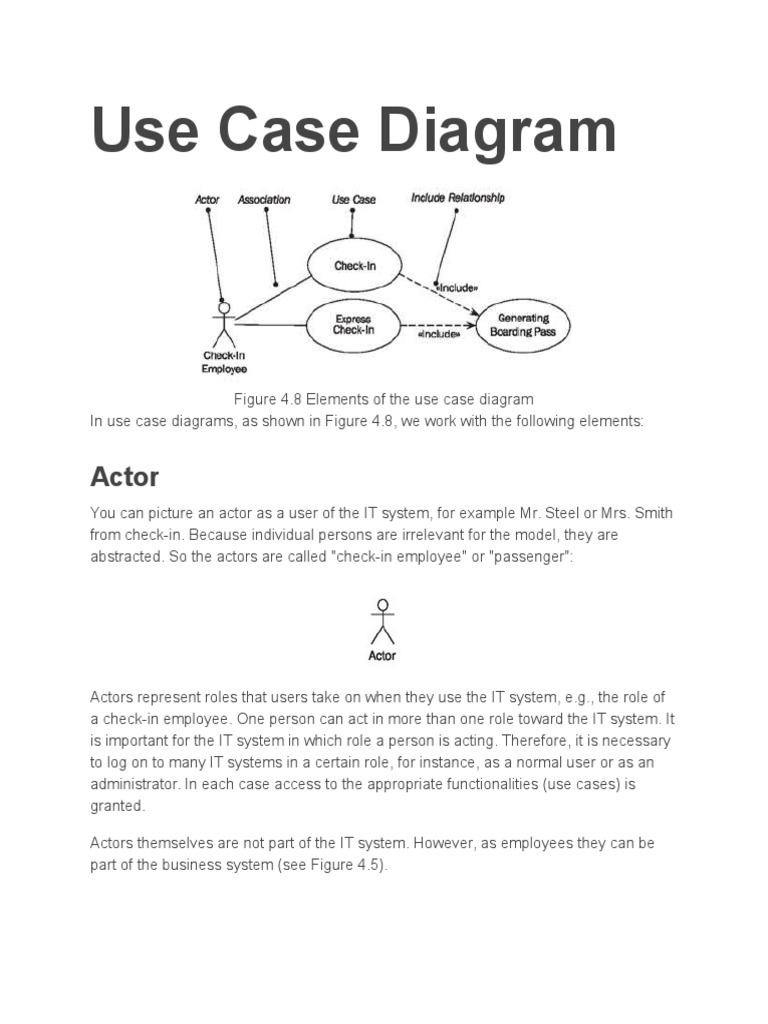 Use Case Diagram

Actor

Association

Use Case

Include Relationship

Check-In

«include»

Express Check-In

«include»

Generating Boarding Pass

Check-In Employee

Figure 4.8 Elements of the use case diagram

In use case diagrams, as shown in Figure 4.8, we work with the following elements:

Actor

You can picture an actor as a user of the IT system, for example Mr. Steel or Mrs. Smith from check-in. Because individual persons are irrelevant for the model, they are abstracted. So the actors are called "check-in employee" or "passenger":

Actor

Actors represent roles that users take on when they use the IT system, e.g., the role of a check-in employee. One person can act in more than one role toward the IT system. It is important for the IT system in which role a person is acting. Therefore, it is necessary to log on to many IT systems in a certain role, for instance, as a normal user or as an administrator. In each case access to the appropriate functionalities (use cases) is granted.

Actors themselves are not part of the IT system. However, as employees they can be part of the business system (see Figure 4.5).