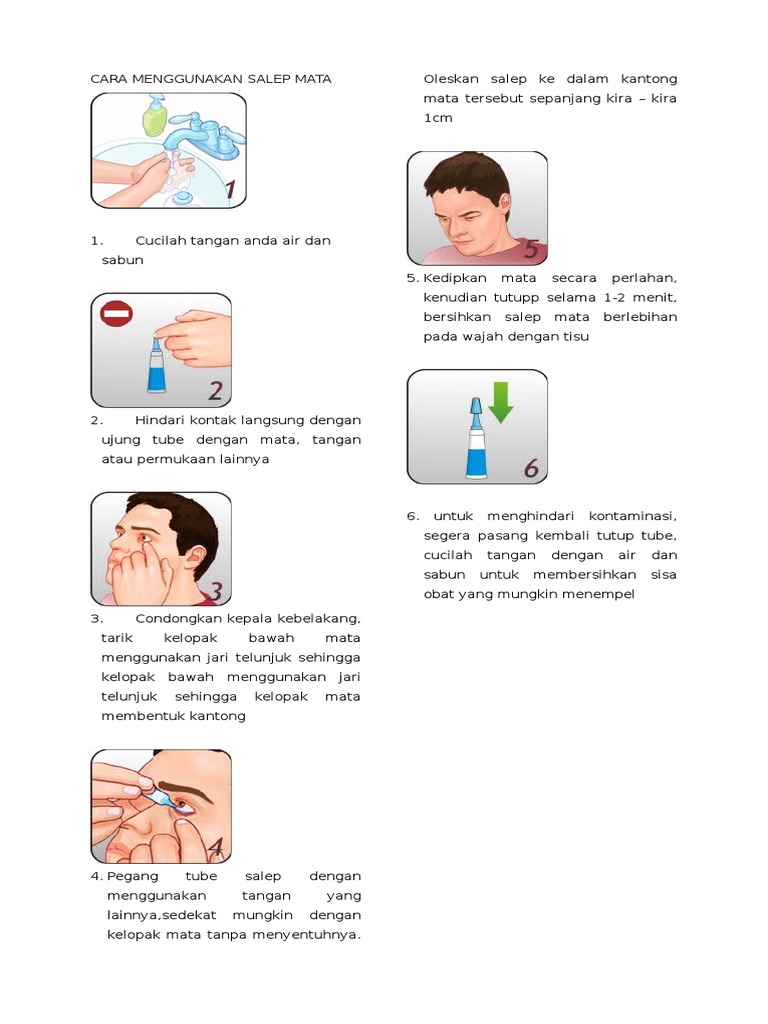 CARA MENGGUNAKAN SALEP MATA

1

1. Cucilah tangan anda air dan sabun

2

2. Hindari kontak langsung dengan ujung tube dengan mata, tangan atau permukaan lainnya

3

3. Condongkan kepala kebelakang, tarik kelopak bawah mata menggunakan jari telunjuk sehingga kelopak bawah menggunakan jari telunjuk sehingga kelopak mata membentuk kantong

4

4. Pegang tube salep dengan menggunakan tangan yang lainnya,sedekat mungkin dengan kelopak mata tanpa menyentuhnya.

Oleskan salep ke dalam kantong mata tersebut sepanjang kira – kira 1cm

5

5. Kedipkan mata secara perlahan, kenudian tutupp selama 1-2 menit, bersihkan salep mata berlebihan pada wajah dengan tisu

6

6. untuk menghindari kontaminasi, segera pasang kembali tutup tube, cucilah tangan dengan air dan sabun untuk membersihkan sisa obat yang mungkin menempel