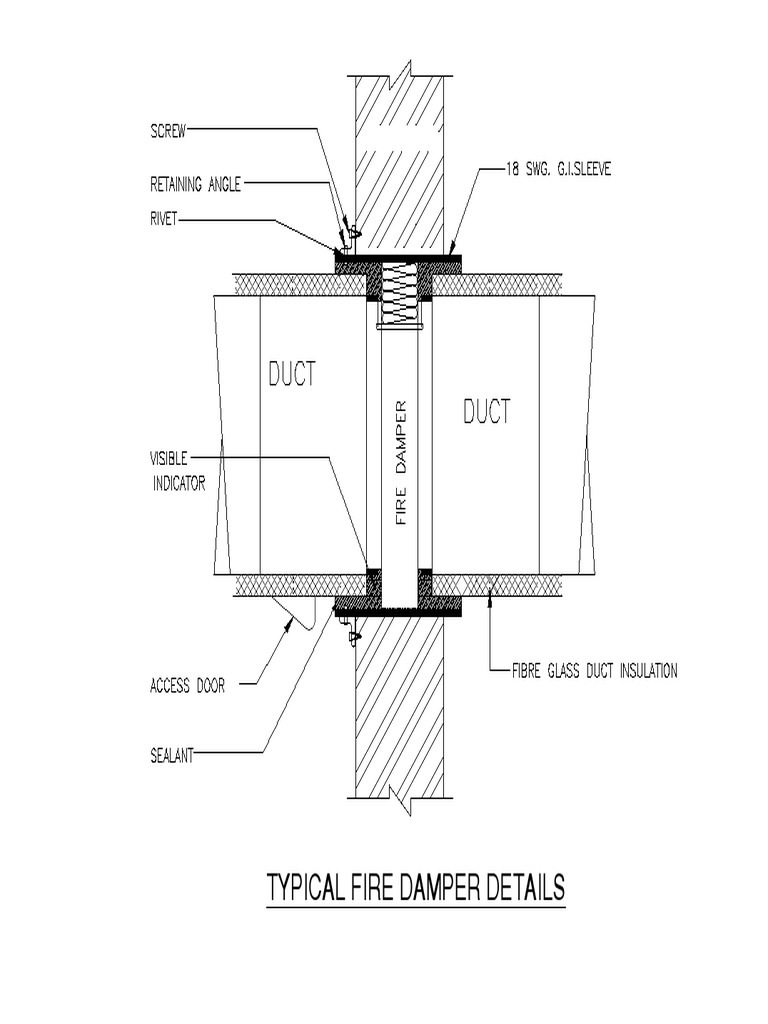 SCREW

RETAINING ANGLE

RIVET

18 SWG. G.I.SLEEVE

DUCT

FIRE DAMPER

DUCT

VISIBLE INDICATOR

ACCESS DOOR

SEALANT

FIBRE GLASS DUCT INSULATION

TYPICAL FIRE DAMPER DETAILS