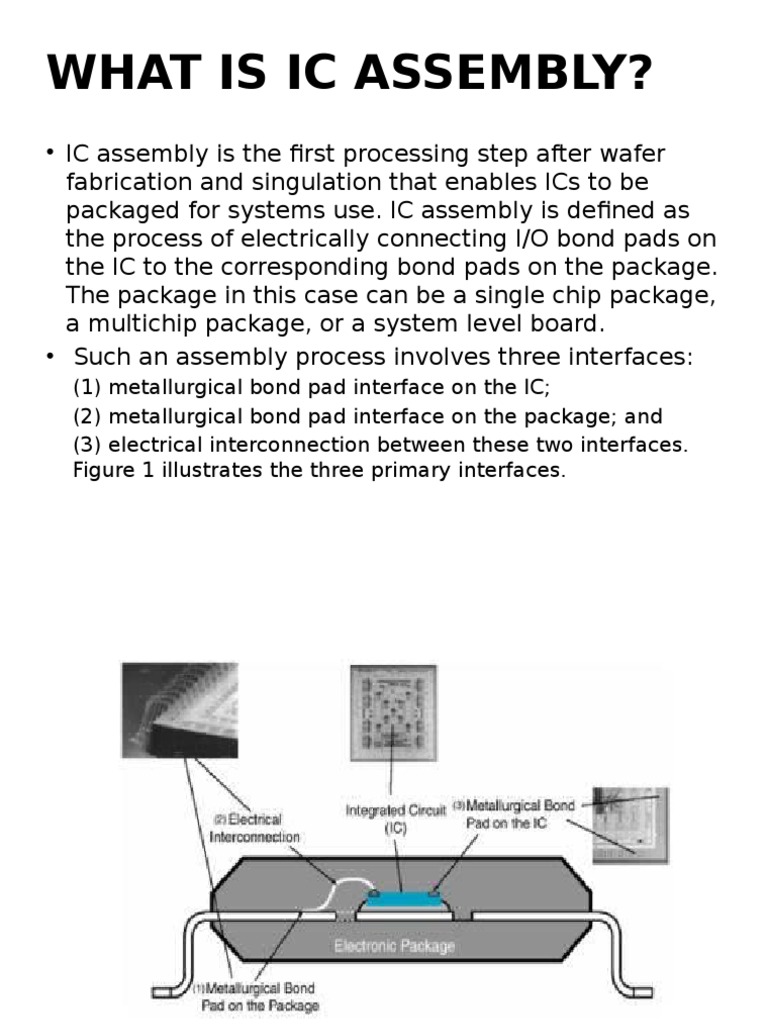 WHAT IS IC ASSEMBLY?

• IC assembly is the first processing step after wafer fabrication and singulation that enables ICs to be packaged for systems use. IC assembly is defined as the process of electrically connecting I/O bond pads on the IC to the corresponding bond pads on the package. The package in this case can be a single chip package, a multichip package, or a system level board.

• Such an assembly process involves three interfaces:
(1) metallurgical bond pad interface on the IC;
(2) metallurgical bond pad interface on the package; and
(3) electrical interconnection between these two interfaces. Figure 1 illustrates the three primary interfaces.

(2) Electrical Interconnection

Integrated Circuit (IC)

(3) Metallurgical Bond Pad on the IC

Electronic Package

(1) Metallurgical Bond Pad on the Package