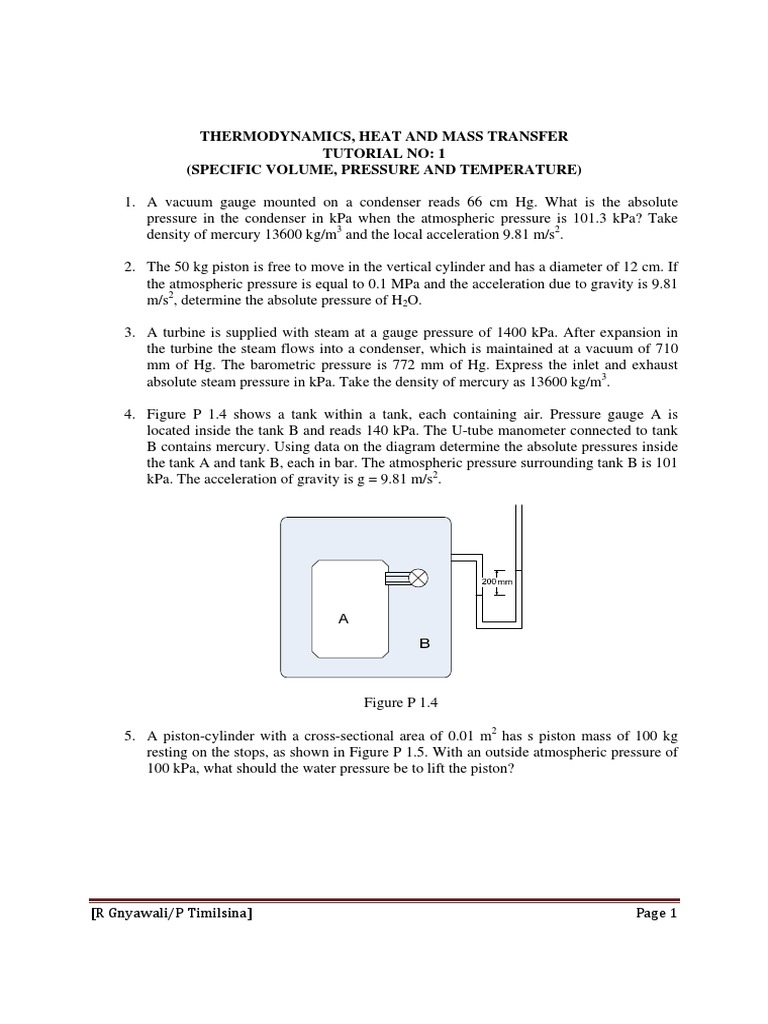 THERMODYNAMICS, HEAT AND MASS TRANSFER
TUTORIAL NO: 1
(SPECIFIC VOLUME, PRESSURE AND TEMPERATURE)

1. A vacuum gauge mounted on a condenser reads 66 cm Hg. What is the absolute pressure in the condenser in kPa when the atmospheric pressure is 101.3 kPa? Take density of mercury 13600 kg/m$^3$ and the local acceleration 9.81 m/s$^2$.

2. The 50 kg piston is free to move in the vertical cylinder and has a diameter of 12 cm. If the atmospheric pressure is equal to 0.1 MPa and the acceleration due to gravity is 9.81 m/s$^2$, determine the absolute pressure of $H_2O$.

3. A turbine is supplied with steam at a gauge pressure of 1400 kPa. After expansion in the turbine the steam flows into a condenser, which is maintained at a vacuum of 710 mm of Hg. The barometric pressure is 772 mm of Hg. Express the inlet and exhaust absolute steam pressure in kPa. Take the density of mercury as 13600 kg/m$^3$.

4. Figure P 1.4 shows a tank within a tank, each containing air. Pressure gauge A is located inside the tank B and reads 140 kPa. The U-tube manometer connected to tank B contains mercury. Using data on the diagram determine the absolute pressures inside the tank A and tank B, each in bar. The atmospheric pressure surrounding tank B is 101 kPa. The acceleration of gravity is g = 9.81 m/s$^2$.

200 mm
A
B

Figure P 1.4

5. A piston-cylinder with a cross-sectional area of 0.01 m$^2$ has s piston mass of 100 kg resting on the stops, as shown in Figure P 1.5. With an outside atmospheric pressure of 100 kPa, what should the water pressure be to lift the piston?

[R Gnyawali/P Timilsina] Page 1