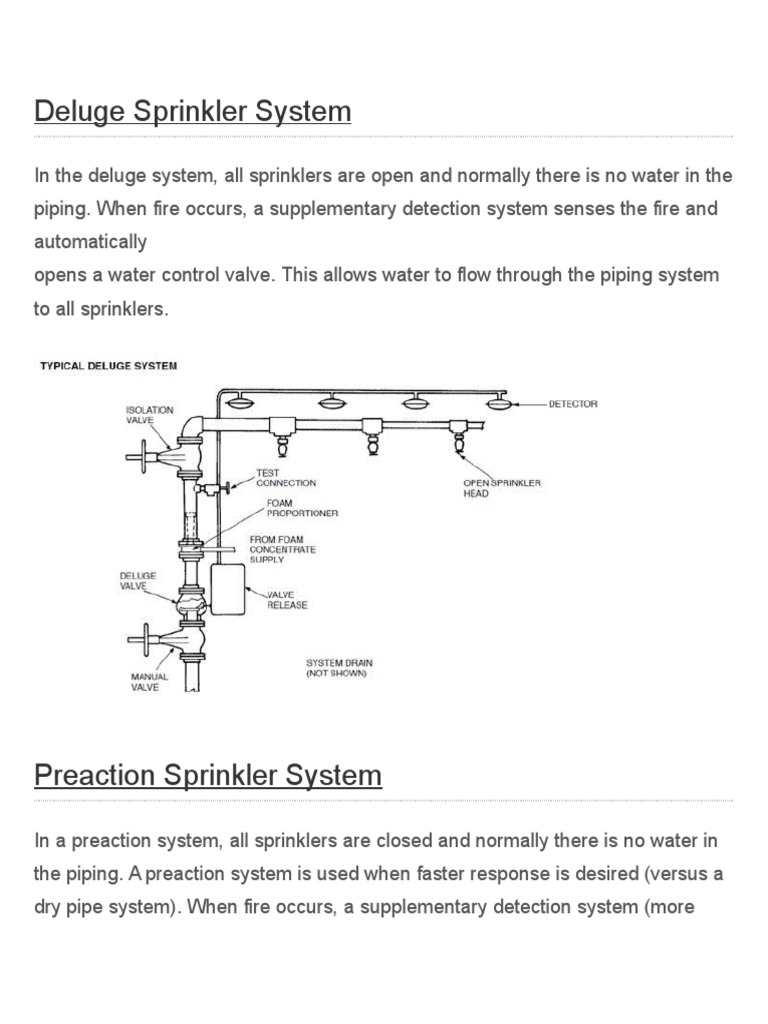 Deluge Sprinkler System

In the deluge system, all sprinklers are open and normally there is no water in the piping. When fire occurs, a supplementary detection system senses the fire and automatically
opens a water control valve. This allows water to flow through the piping system to all sprinklers.

TYPICAL DELUGE SYSTEM

ISOLATION VALVE

DETECTOR

TEST CONNECTION

OPEN SPRINKLER HEAD

FOAM PROPORTIONER

FROM FOAM CONCENTRATE SUPPLY

DELUGE VALVE

VALVE RELEASE

SYSTEM DRAIN (NOT SHOWN)

MANUAL VALVE

Preaction Sprinkler System

In a preaction system, all sprinklers are closed and normally there is no water in the piping. A preaction system is used when faster response is desired (versus a dry pipe system). When fire occurs, a supplementary detection system (more