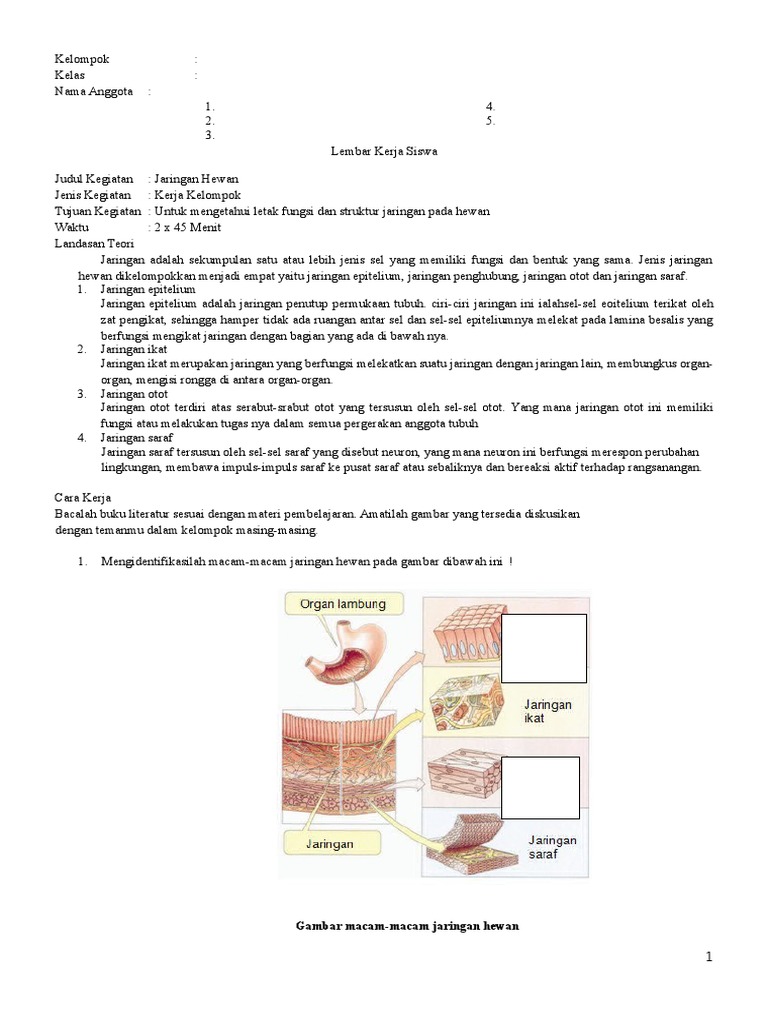 Kelompok :
Kelas :
Nama Anggota :
1.
2.
3.
4.
5.

Lembar Kerja Siswa

Judul Kegiatan : Jaringan Hewan
Jenis Kegiatan : Kerja Kelompok
Tujuan Kegiatan : Untuk mengetahui letak fungsi dan struktur jaringan pada hewan
Waktu : 2 x 45 Menit
Landasan Teori
Jaringan adalah sekumpulan satu atau lebih jenis sel yang memiliki fungsi dan bentuk yang sama. Jenis jaringan hewan dikelompokkan menjadi empat yaitu jaringan epitelium, jaringan penghubung, jaringan otot dan jaringan saraf.
1. Jaringan epitelium
Jaringan epitelium adalah jaringan penutup permukaan tubuh. ciri-ciri jaringan ini ialahsel-sel eoitelium terikat oleh zat pengikat, sehingga hamper tidak ada ruangan antar sel dan sel-sel epiteliumnya melekat pada lamina besalis yang berfungsi mengikat jaringan dengan bagian yang ada di bawah nya.
2. Jaringan ikat
Jaringan ikat merupakan jaringan yang berfungsi melekatkan suatu jaringan dengan jaringan lain, membungkus organ-organ, mengisi rongga di antara organ-organ.
3. Jaringan otot
Jaringan otot terdiri atas serabut-srabut otot yang tersusun oleh sel-sel otot. Yang mana jaringan otot ini memiliki fungsi atau melakukan tugas nya dalam semua pergerakan anggota tubuh
4. Jaringan saraf
Jaringan saraf tersusun oleh sel-sel saraf yang disebut neuron, yang mana neuron ini berfungsi merespon perubahan lingkungan, membawa impuls-impuls saraf ke pusat saraf atau sebaliknya dan bereaksi aktif terhadap rangsanangan.

Cara Kerja
Bacalah buku literatur sesuai dengan materi pembelajaran. Amatilah gambar yang tersedia diskusikan dengan temanmu dalam kelompok masing-masing.

1. Mengidentifikasilah macam-macam jaringan hewan pada gambar dibawah ini !

Organ lambung
Jaringan ikat
Jaringan
Jaringan saraf

Gambar macam-macam jaringan hewan

1