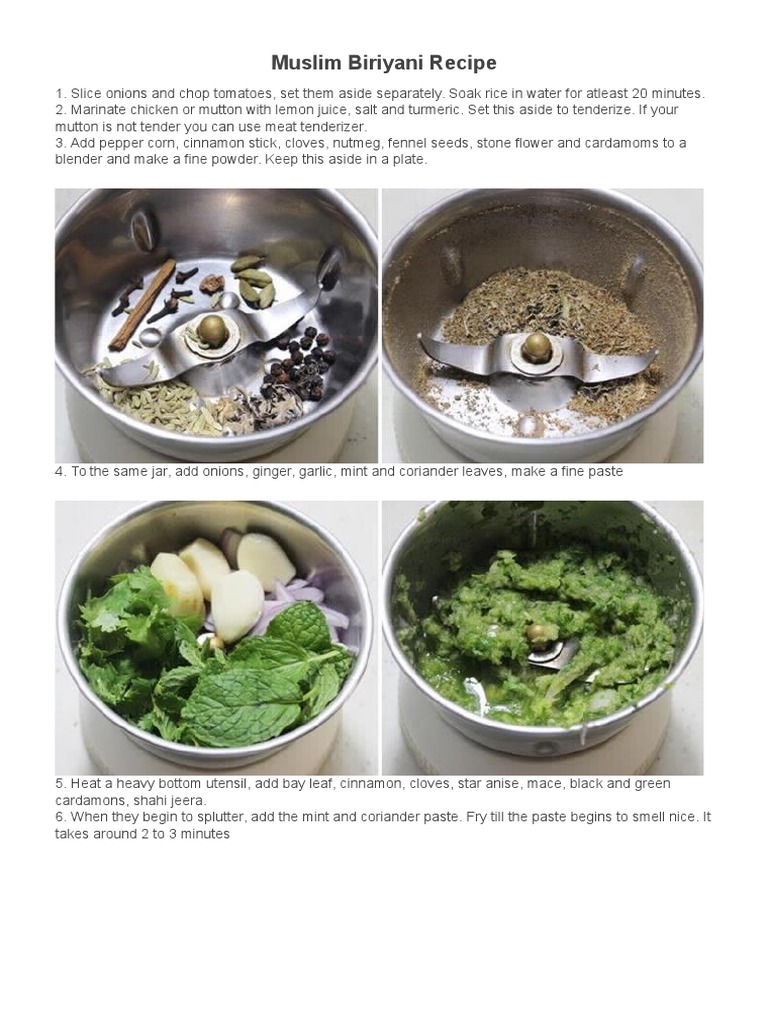 Muslim Biriyani Recipe

1. Slice onions and chop tomatoes, set them aside separately. Soak rice in water for atleast 20 minutes.
2. Marinate chicken or mutton with lemon juice, salt and turmeric. Set this aside to tenderize. If your mutton is not tender you can use meat tenderizer.
3. Add pepper corn, cinnamon stick, cloves, nutmeg, fennel seeds, stone flower and cardamoms to a blender and make a fine powder. Keep this aside in a plate.

4. To the same jar, add onions, ginger, garlic, mint and coriander leaves, make a fine paste

5. Heat a heavy bottom utensil, add bay leaf, cinnamon, cloves, star anise, mace, black and green cardamons, shahi jeera.
6. When they begin to splutter, add the mint and coriander paste. Fry till the paste begins to smell nice. It takes around 2 to 3 minutes