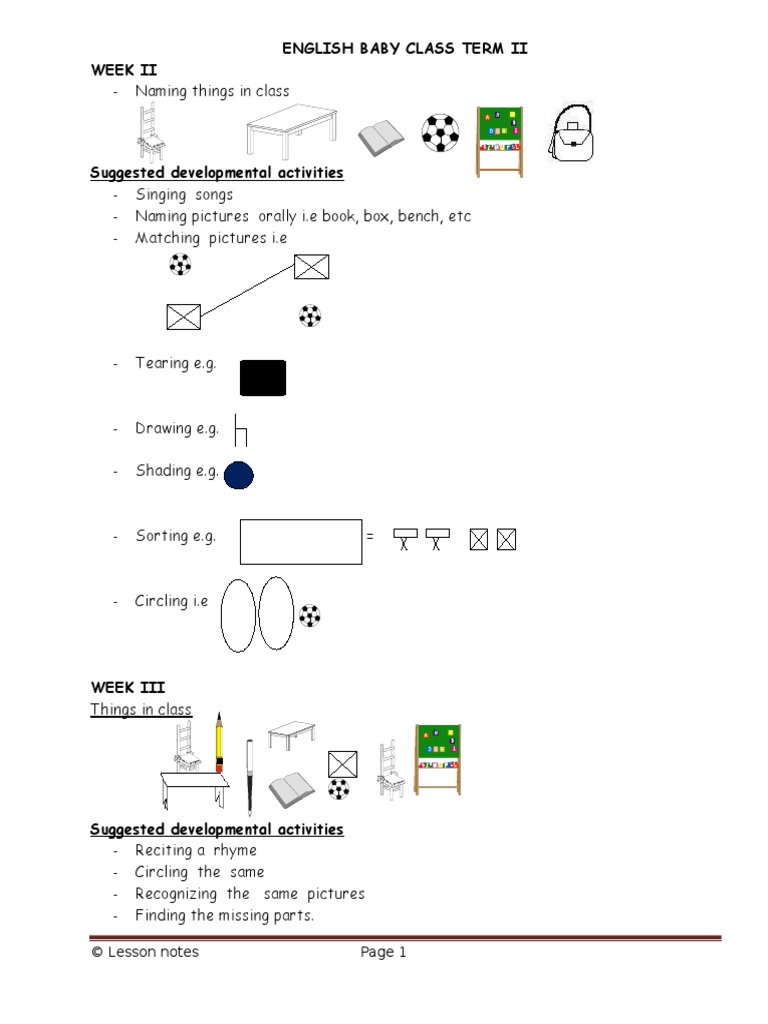 ENGLISH BABY CLASS TERM II

WEEK II

- Naming things in class

Suggested developmental activities

- Singing songs
- Naming pictures orally i.e book, box, bench, etc
- Matching pictures i.e

- Tearing e.g.

- Drawing e.g.

- Shading e.g.

- Sorting e.g. =

- Circling i.e

WEEK III

Things in class

Suggested developmental activities

- Reciting a rhyme
- Circling the same
- Recognizing the same pictures
- Finding the missing parts.

© Lesson notes Page 1