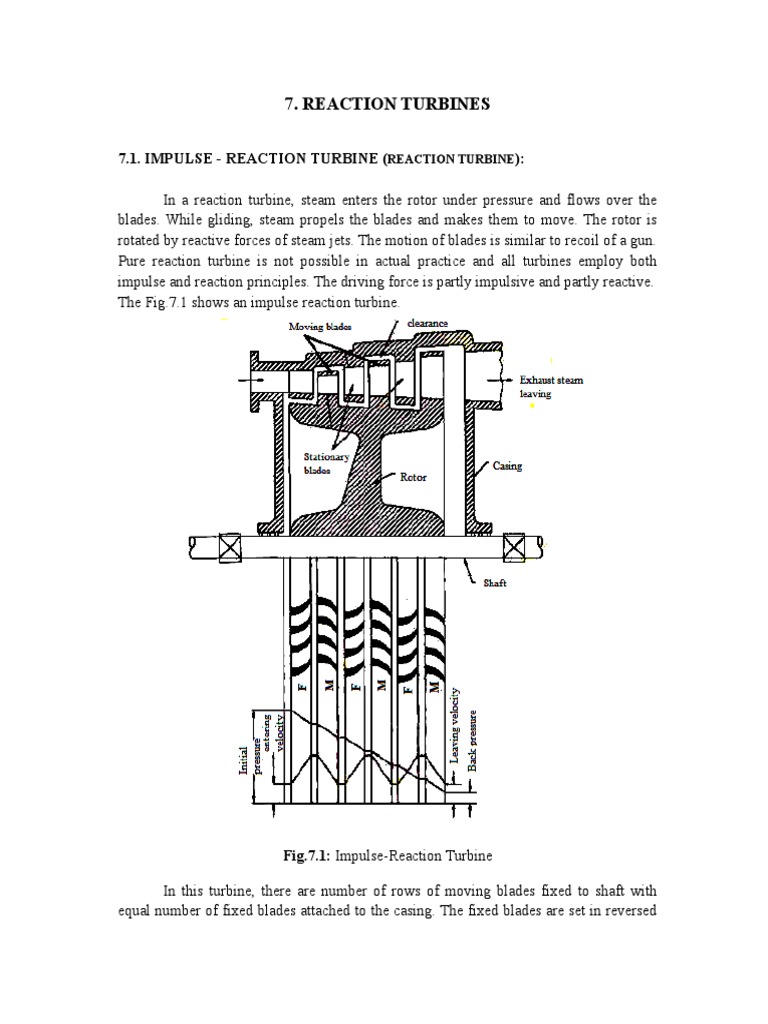 7. REACTION TURBINES

7.1. IMPULSE - REACTION TURBINE (REACTION TURBINE):

In a reaction turbine, steam enters the rotor under pressure and flows over the blades. While gliding, steam propels the blades and makes them to move. The rotor is rotated by reactive forces of steam jets. The motion of blades is similar to recoil of a gun. Pure reaction turbine is not possible in actual practice and all turbines employ both impulse and reaction principles. The driving force is partly impulsive and partly reactive. The Fig.7.1 shows an impulse reaction turbine.

Moving blades
clearance
Exhaust steam leaving
Stationary blades
Rotor
Casing
Shaft
F
M
F
M
F
M
Initial pressure
entering velocity
Leaving velocity
Back pressure

Fig.7.1: Impulse-Reaction Turbine

In this turbine, there are number of rows of moving blades fixed to shaft with equal number of fixed blades attached to the casing. The fixed blades are set in reversed