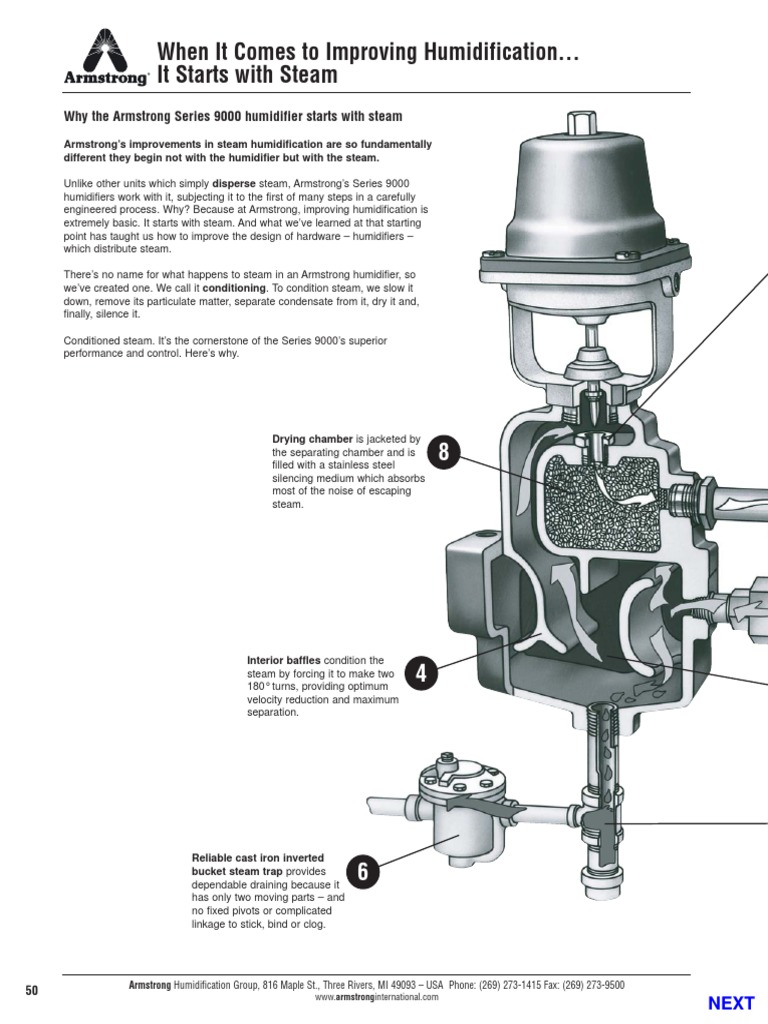 Armstrong

When It Comes to Improving Humidification…
It Starts with Steam

Why the Armstrong Series 9000 humidifier starts with steam

Armstrong's improvements in steam humidification are so fundamentally different they begin not with the humidifier but with the steam.

Unlike other units which simply disperse steam, Armstrong's Series 9000 humidifiers work with it, subjecting it to the first of many steps in a carefully engineered process. Why? Because at Armstrong, improving humidification is extremely basic. It starts with steam. And what we've learned at that starting point has taught us how to improve the design of hardware – humidifiers – which distribute steam.

There's no name for what happens to steam in an Armstrong humidifier, so we've created one. We call it conditioning. To condition steam, we slow it down, remove its particulate matter, separate condensate from it, dry it and, finally, silence it.

Conditioned steam. It's the cornerstone of the Series 9000's superior performance and control. Here's why.

Drying chamber is jacketed by the separating chamber and is filled with a stainless steel silencing medium which absorbs most of the noise of escaping steam.

8

Interior baffles condition the steam by forcing it to make two 180° turns, providing optimum velocity reduction and maximum separation.

4

Reliable cast iron inverted bucket steam trap provides dependable draining because it has only two moving parts – and no fixed pivots or complicated linkage to stick, bind or clog.

6

50

Armstrong Humidification Group, 816 Maple St., Three Rivers, MI 49093 – USA Phone: (269) 273-1415 Fax: (269) 273-9500
www.armstronginternational.com

NEXT