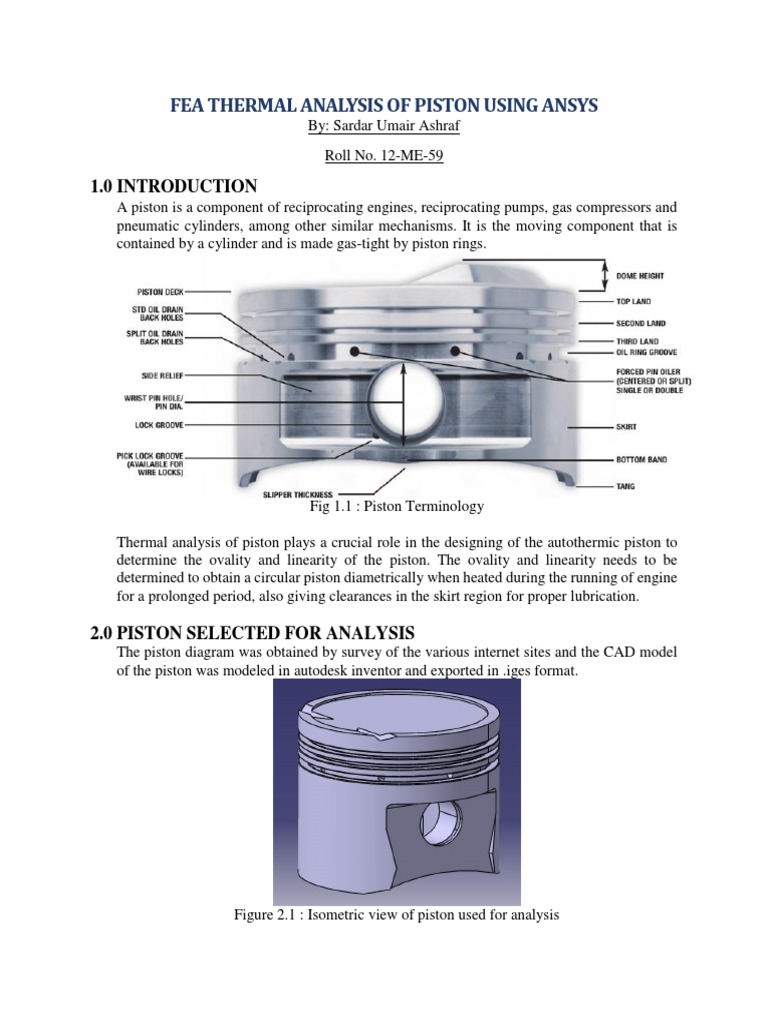 FEA THERMAL ANALYSIS OF PISTON USING ANSYS

By: Sardar Umair Ashraf

Roll No. 12-ME-59

1.0 INTRODUCTION

A piston is a component of reciprocating engines, reciprocating pumps, gas compressors and pneumatic cylinders, among other similar mechanisms. It is the moving component that is contained by a cylinder and is made gas-tight by piston rings.

PISTON DECK
STD OIL DRAIN BACK HOLES
SPLIT OIL DRAIN BACK HOLES
SIDE RELIEF
WRIST PIN HOLE/ PIN DIA.
LOCK GROOVE
PICK LOCK GROOVE (AVAILABLE FOR WIRE LOCKS)
SLIPPER THICKNESS
DOME HEIGHT
TOP LAND
SECOND LAND
THIRD LAND
OIL RING GROOVE
FORCED PIN OILER (CENTERED OR SPLIT) SINGLE OR DOUBLE
SKIRT
BOTTOM BAND
TANG

Fig 1.1 : Piston Terminology

Thermal analysis of piston plays a crucial role in the designing of the autothermic piston to determine the ovality and linearity of the piston. The ovality and linearity needs to be determined to obtain a circular piston diametrically when heated during the running of engine for a prolonged period, also giving clearances in the skirt region for proper lubrication.

2.0 PISTON SELECTED FOR ANALYSIS

The piston diagram was obtained by survey of the various internet sites and the CAD model of the piston was modeled in autodesk inventor and exported in .iges format.

Figure 2.1 : Isometric view of piston used for analysis