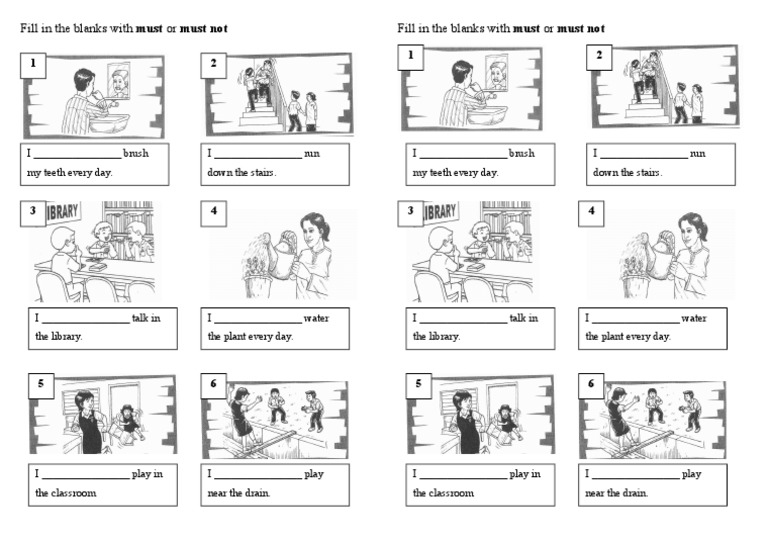 Fill in the blanks with **must** or **must not**

1

I ________________ brush my teeth every day.

2

I ________________ run down the stairs.

3

LIBRARY

I ________________ talk in the library.

4

I ________________ water the plant every day.

5

I ________________ play in the classroom

6

I ________________ play near the drain.

Fill in the blanks with **must** or **must not**

1

I ________________ brush my teeth every day.

2

I ________________ run down the stairs.

3

LIBRARY

I ________________ talk in the library.

4

I ________________ water the plant every day.

5

I ________________ play in the classroom

6

I ________________ play near the drain.