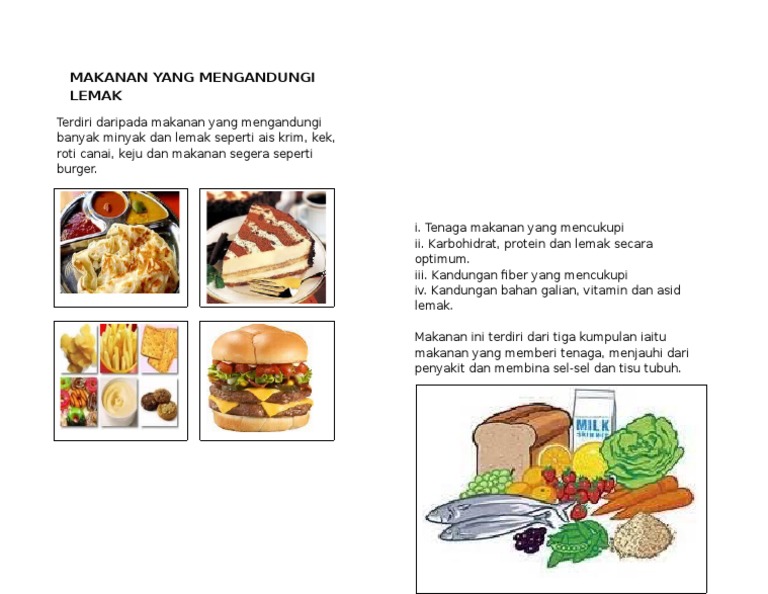 MAKANAN YANG MENGANDUNGI LEMAK

Terdiri daripada makanan yang mengandungi banyak minyak dan lemak seperti ais krim, kek, roti canai, keju dan makanan segera seperti burger.

i. Tenaga makanan yang mencukupi
ii. Karbohidrat, protein dan lemak secara optimum.
iii. Kandungan fiber yang mencukupi
iv. Kandungan bahan galian, vitamin dan asid lemak.

Makanan ini terdiri dari tiga kumpulan iaitu makanan yang memberi tenaga, menjauhi dari penyakit dan membina sel-sel dan tisu tubuh.

MILK
SKIM MILK