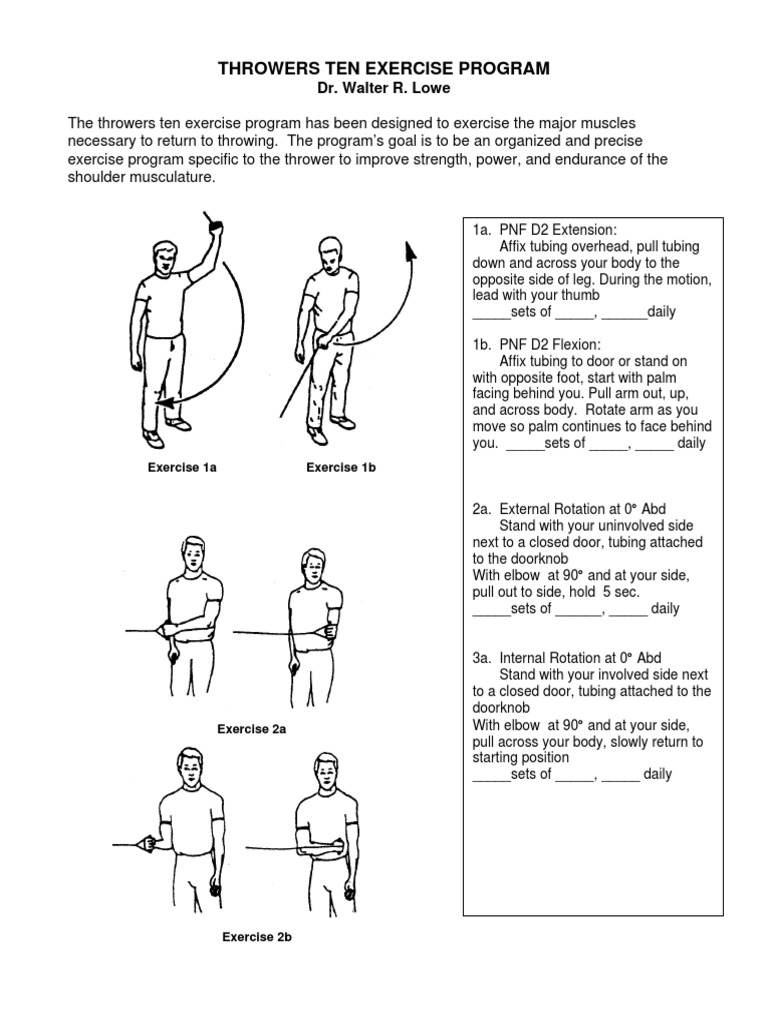 THROWERS TEN EXERCISE PROGRAM
Dr. Walter R. Lowe

The throwers ten exercise program has been designed to exercise the major muscles necessary to return to throwing. The program's goal is to be an organized and precise exercise program specific to the thrower to improve strength, power, and endurance of the shoulder musculature.

Exercise 1a

Exercise 1b

Exercise 2a

Exercise 2b

1a. PNF D2 Extension:
Affix tubing overhead, pull tubing down and across your body to the opposite side of leg. During the motion, lead with your thumb
_____sets of _____, ______daily

1b. PNF D2 Flexion:
Affix tubing to door or stand on with opposite foot, start with palm facing behind you. Pull arm out, up, and across body. Rotate arm as you move so palm continues to face behind you. _____sets of _____, _____ daily

2a. External Rotation at 0° Abd
Stand with your uninvolved side next to a closed door, tubing attached to the doorknob
With elbow at 90° and at your side, pull out to side, hold 5 sec.
_____sets of ______, _____ daily

3a. Internal Rotation at 0° Abd
Stand with your involved side next to a closed door, tubing attached to the doorknob
With elbow at 90° and at your side, pull across your body, slowly return to starting position
_____sets of _____, _____ daily