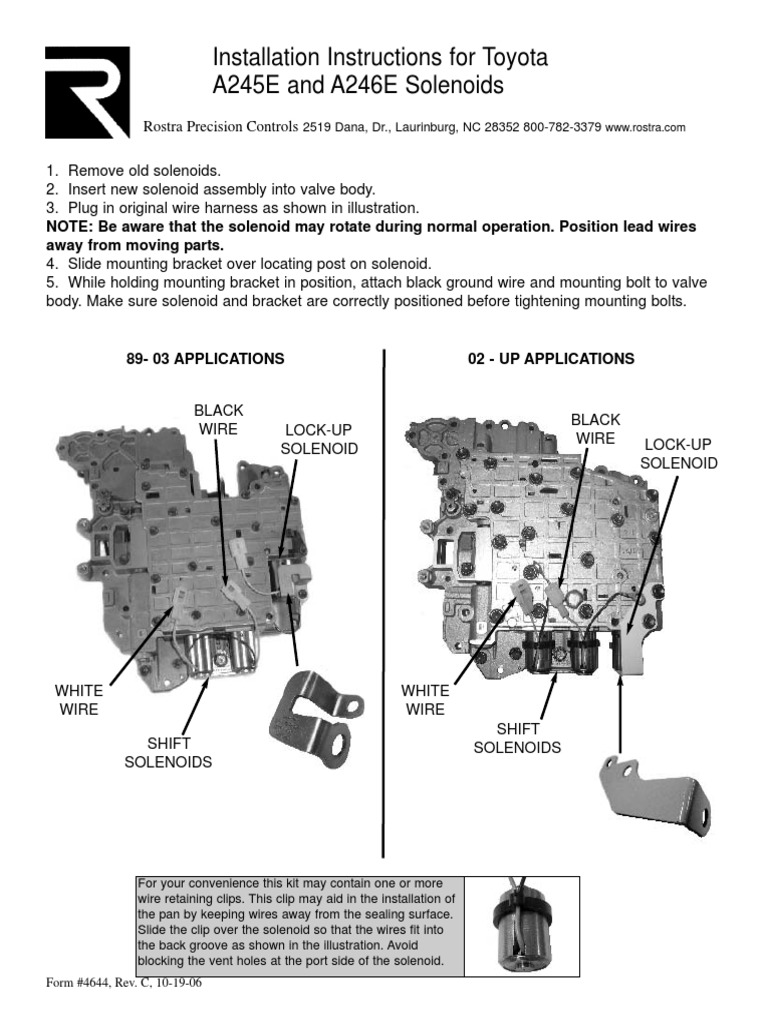 Installation Instructions for Toyota A245E and A246E Solenoids

Rostra Precision Controls 2519 Dana, Dr., Laurinburg, NC 28352 800-782-3379 www.rostra.com

1. Remove old solenoids.
2. Insert new solenoid assembly into valve body.
3. Plug in original wire harness as shown in illustration.
NOTE: Be aware that the solenoid may rotate during normal operation. Position lead wires away from moving parts.
4. Slide mounting bracket over locating post on solenoid.
5. While holding mounting bracket in position, attach black ground wire and mounting bolt to valve body. Make sure solenoid and bracket are correctly positioned before tightening mounting bolts.

89- 03 APPLICATIONS

BLACK WIRE

LOCK-UP SOLENOID

WHITE WIRE

SHIFT SOLENOIDS

02 - UP APPLICATIONS

BLACK WIRE

LOCK-UP SOLENOID

WHITE WIRE

SHIFT SOLENOIDS

For your convenience this kit may contain one or more wire retaining clips. This clip may aid in the installation of the pan by keeping wires away from the sealing surface. Slide the clip over the solenoid so that the wires fit into the back groove as shown in the illustration. Avoid blocking the vent holes at the port side of the solenoid.

Form #4644, Rev. C, 10-19-06