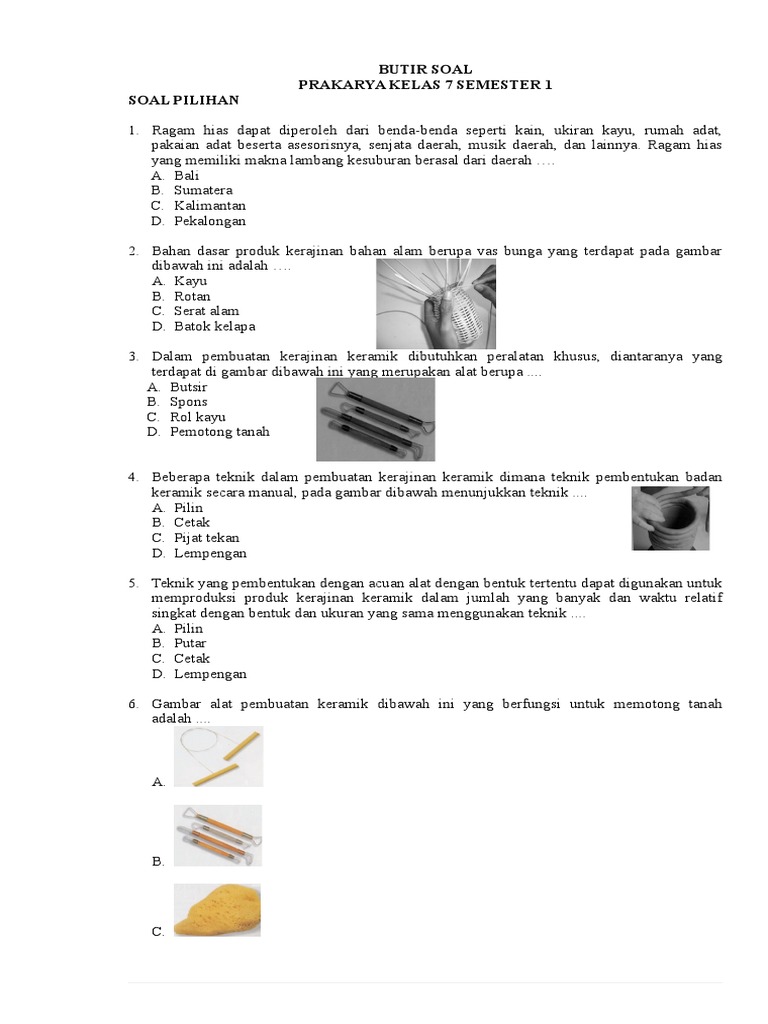 BUTIR SOAL
PRAKARYA KELAS 7 SEMESTER 1

SOAL PILIHAN

1. Ragam hias dapat diperoleh dari benda-benda seperti kain, ukiran kayu, rumah adat, pakaian adat beserta asesorisnya, senjata daerah, musik daerah, dan lainnya. Ragam hias yang memiliki makna lambang kesuburan berasal dari daerah ….
A. Bali
B. Sumatera
C. Kalimantan
D. Pekalongan

2. Bahan dasar produk kerajinan bahan alam berupa vas bunga yang terdapat pada gambar dibawah ini adalah ….
A. Kayu
B. Rotan
C. Serat alam
D. Batok kelapa

3. Dalam pembuatan kerajinan keramik dibutuhkan peralatan khusus, diantaranya yang terdapat di gambar dibawah ini yang merupakan alat berupa ….
A. Butsir
B. Spons
C. Rol kayu
D. Pemotong tanah

4. Beberapa teknik dalam pembuatan kerajinan keramik dimana teknik pembentukan badan keramik secara manual, pada gambar dibawah menunjukkan teknik ….
A. Pilin
B. Cetak
C. Pijat tekan
D. Lempengan

5. Teknik yang pembentukan dengan acuan alat dengan bentuk tertentu dapat digunakan untuk memproduksi produk kerajinan keramik dalam jumlah yang banyak dan waktu relatif singkat dengan bentuk dan ukuran yang sama menggunakan teknik ….
A. Pilin
B. Putar
C. Cetak
D. Lempengan

6. Gambar alat pembuatan keramik dibawah ini yang berfungsi untuk memotong tanah adalah ….
A.
B.
C.