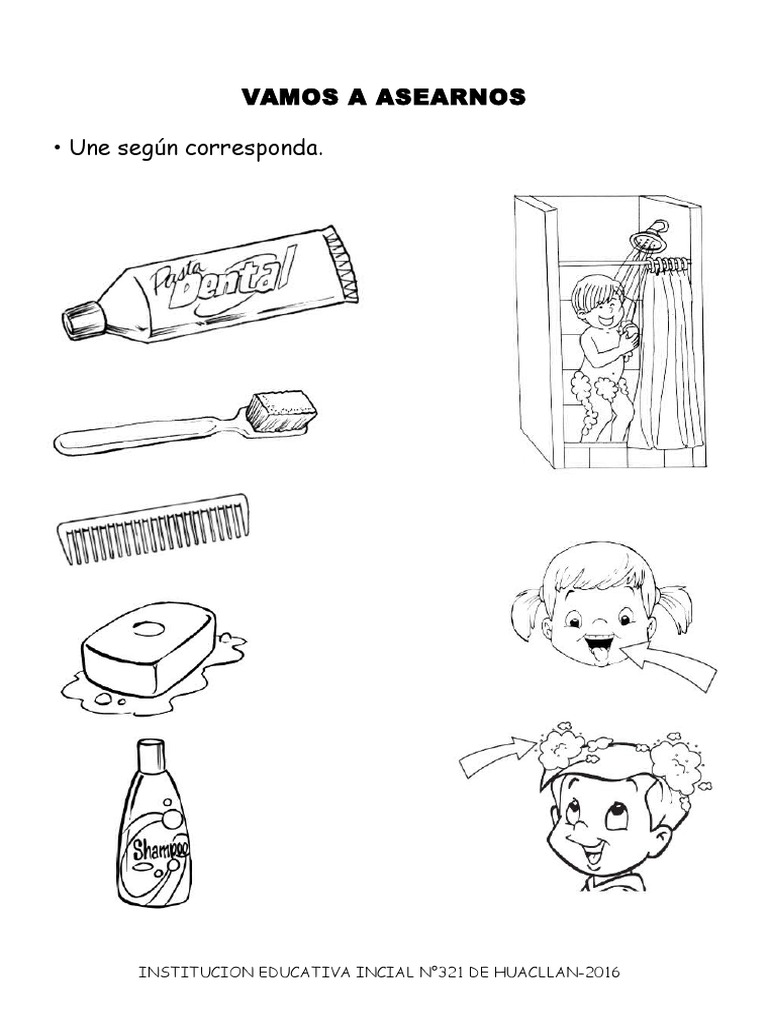 VAMOS A ASEARNOS

• Une según corresponda.

Pasta Dental

Shampoo

INSTITUCION EDUCATIVA INCIAL N°321 DE HUACLLAN-2016