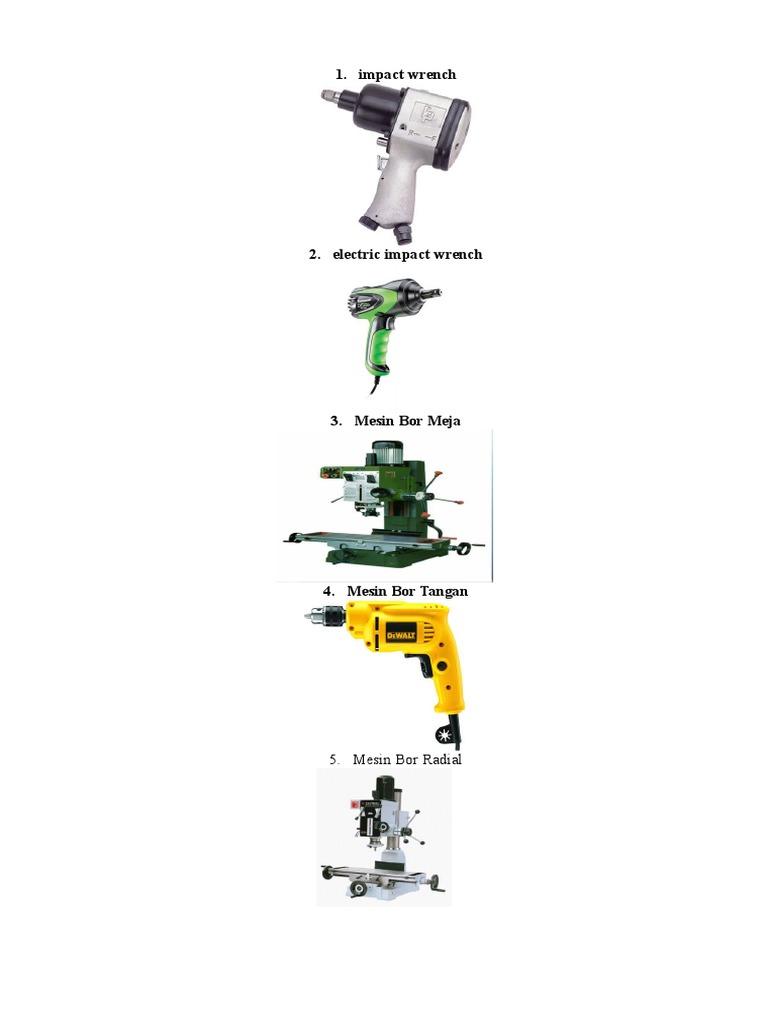 1. impact wrench

2. electric impact wrench

3. Mesin Bor Meja

4. Mesin Bor Tangan

DEWALT

5. Mesin Bor Radial