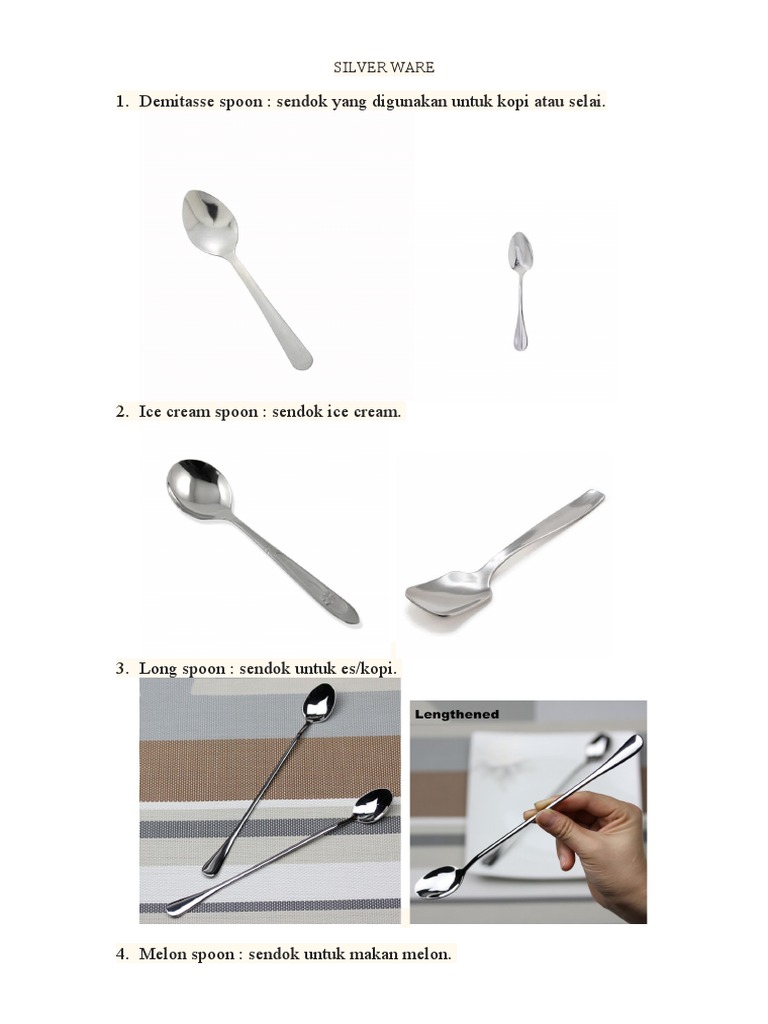 SILVER WARE

1. Demitasse spoon : sendok yang digunakan untuk kopi atau selai.

2. Ice cream spoon : sendok ice cream.

3. Long spoon : sendok untuk es/kopi.

Lengthened

4. Melon spoon : sendok untuk makan melon.