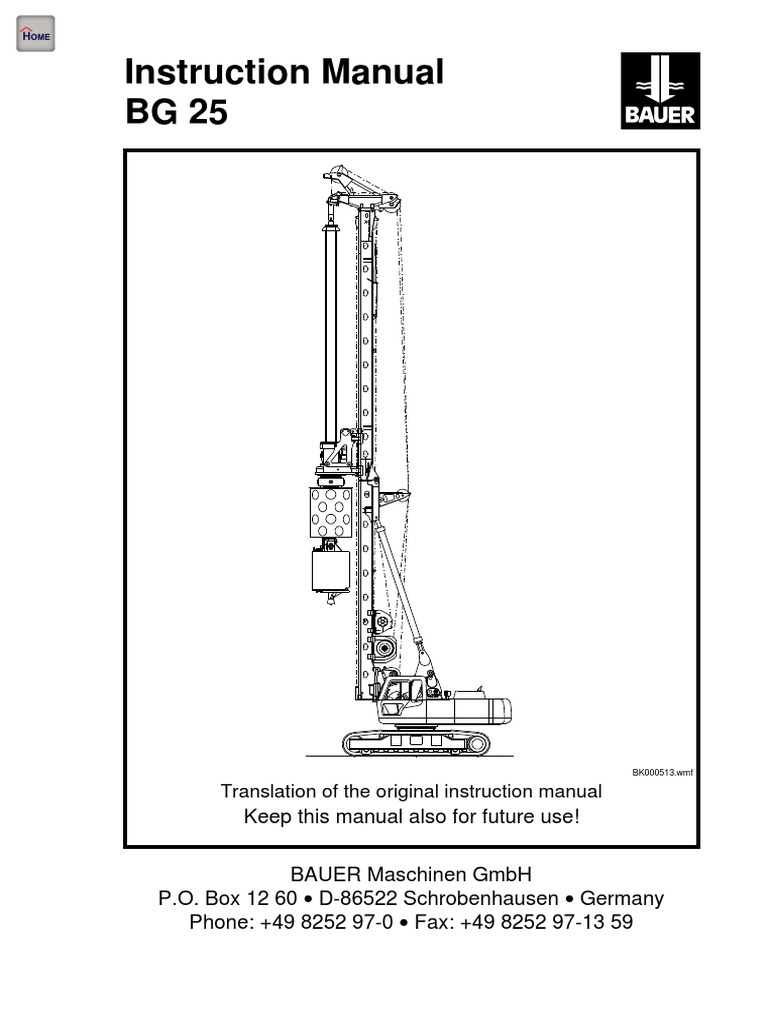 HOME

Instruction Manual
BG 25

BAUER

BK000513.wmf

Translation of the original instruction manual
Keep this manual also for future use!

BAUER Maschinen GmbH
P.O. Box 12 60 • D-86522 Schrobenhausen • Germany
Phone: +49 8252 97-0 • Fax: +49 8252 97-13 59