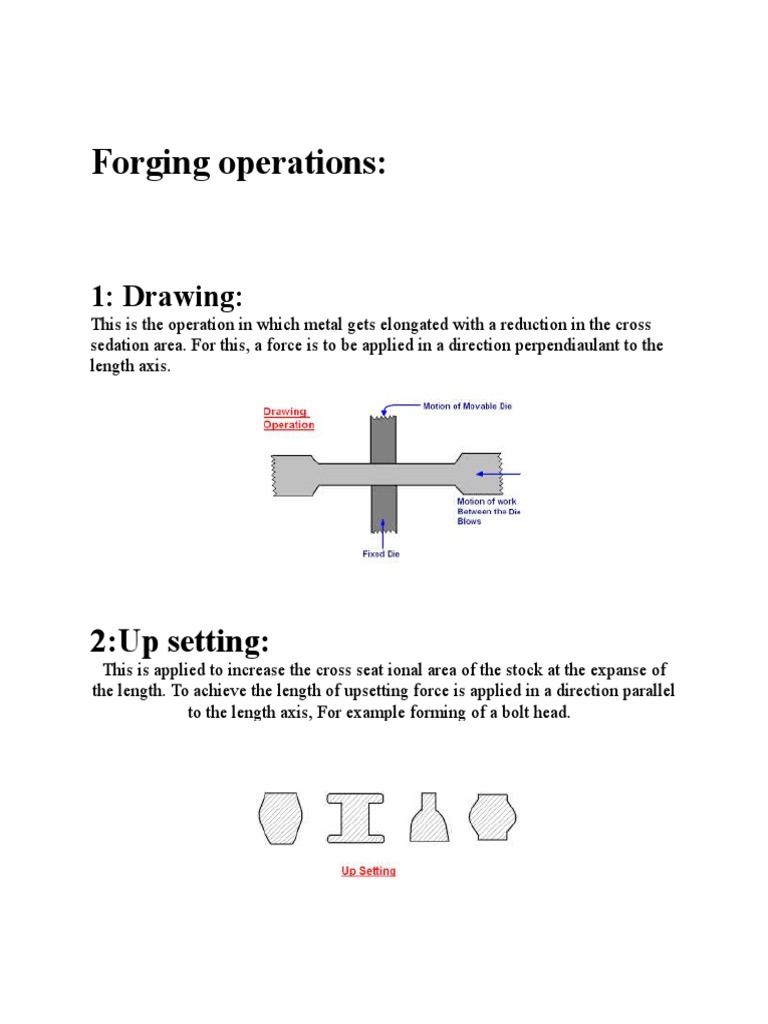 Forging operations:

1: Drawing:

This is the operation in which metal gets elongated with a reduction in the cross sedation area. For this, a force is to be applied in a direction perpendiaulant to the length axis.

Drawing Operation

Motion of Movable Die

Motion of work Between the Die Blows

Fixed Die

2:Up setting:

This is applied to increase the cross seat ional area of the stock at the expanse of the length. To achieve the length of upsetting force is applied in a direction parallel to the length axis, For example forming of a bolt head.

Up Setting