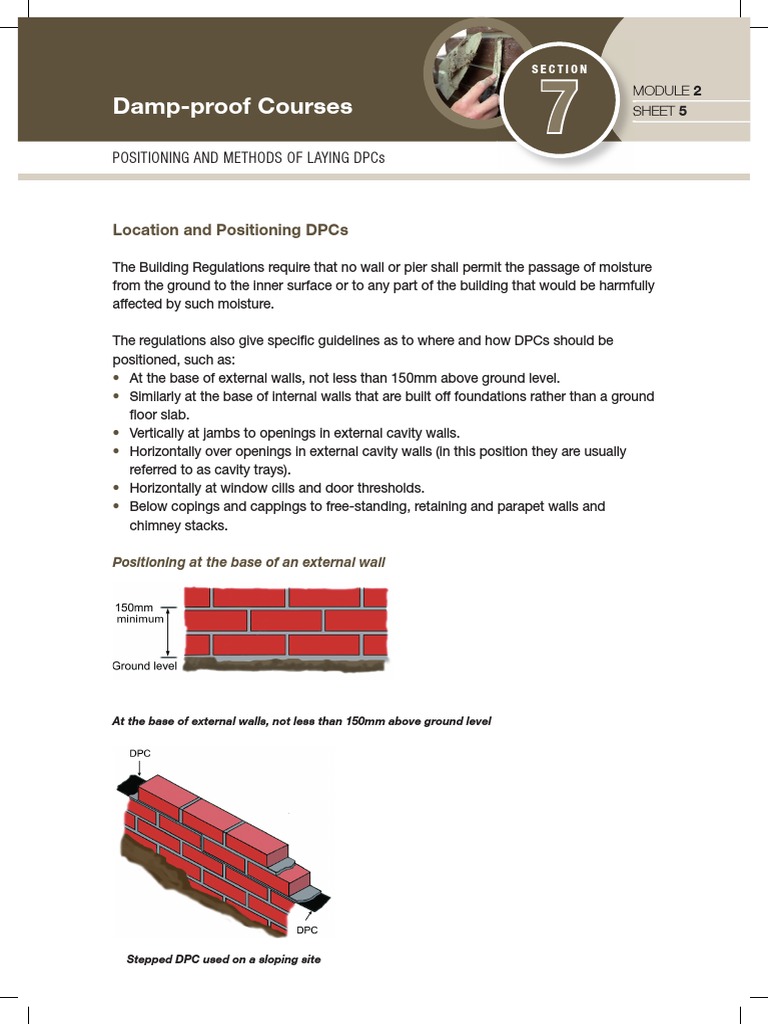 Damp-proof Courses

SECTION 7

MODULE 2
SHEET 5

POSITIONING AND METHODS OF LAYING DPCs

Location and Positioning DPCs

The Building Regulations require that no wall or pier shall permit the passage of moisture from the ground to the inner surface or to any part of the building that would be harmfully affected by such moisture.

The regulations also give specific guidelines as to where and how DPCs should be positioned, such as:
• At the base of external walls, not less than 150mm above ground level.
• Similarly at the base of internal walls that are built off foundations rather than a ground floor slab.
• Vertically at jambs to openings in external cavity walls.
• Horizontally over openings in external cavity walls (in this position they are usually referred to as cavity trays).
• Horizontally at window cills and door thresholds.
• Below copings and cappings to free-standing, retaining and parapet walls and chimney stacks.

Positioning at the base of an external wall

150mm minimum

Ground level

At the base of external walls, not less than 150mm above ground level

DPC

DPC

Stepped DPC used on a sloping site