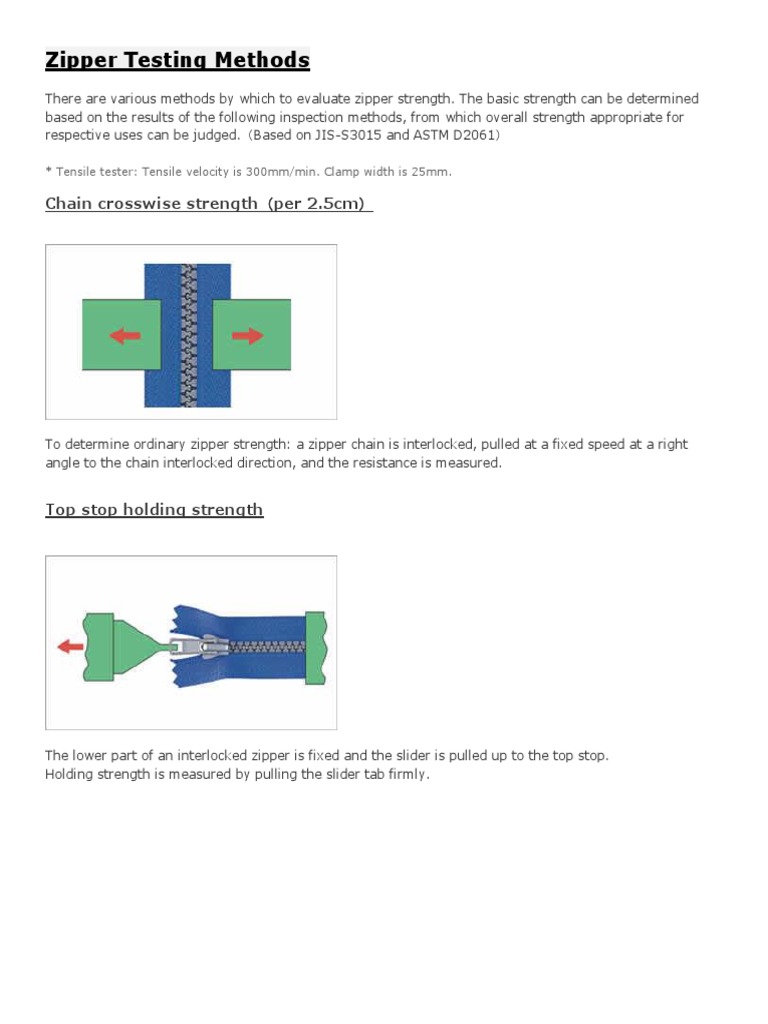 Zipper Testing Methods

There are various methods by which to evaluate zipper strength. The basic strength can be determined based on the results of the following inspection methods, from which overall strength appropriate for respective uses can be judged. (Based on JIS-S3015 and ASTM D2061)

* Tensile tester: Tensile velocity is 300mm/min. Clamp width is 25mm.

Chain crosswise strength (per 2.5cm)

To determine ordinary zipper strength: a zipper chain is interlocked, pulled at a fixed speed at a right angle to the chain interlocked direction, and the resistance is measured.

Top stop holding strength

The lower part of an interlocked zipper is fixed and the slider is pulled up to the top stop.
Holding strength is measured by pulling the slider tab firmly.